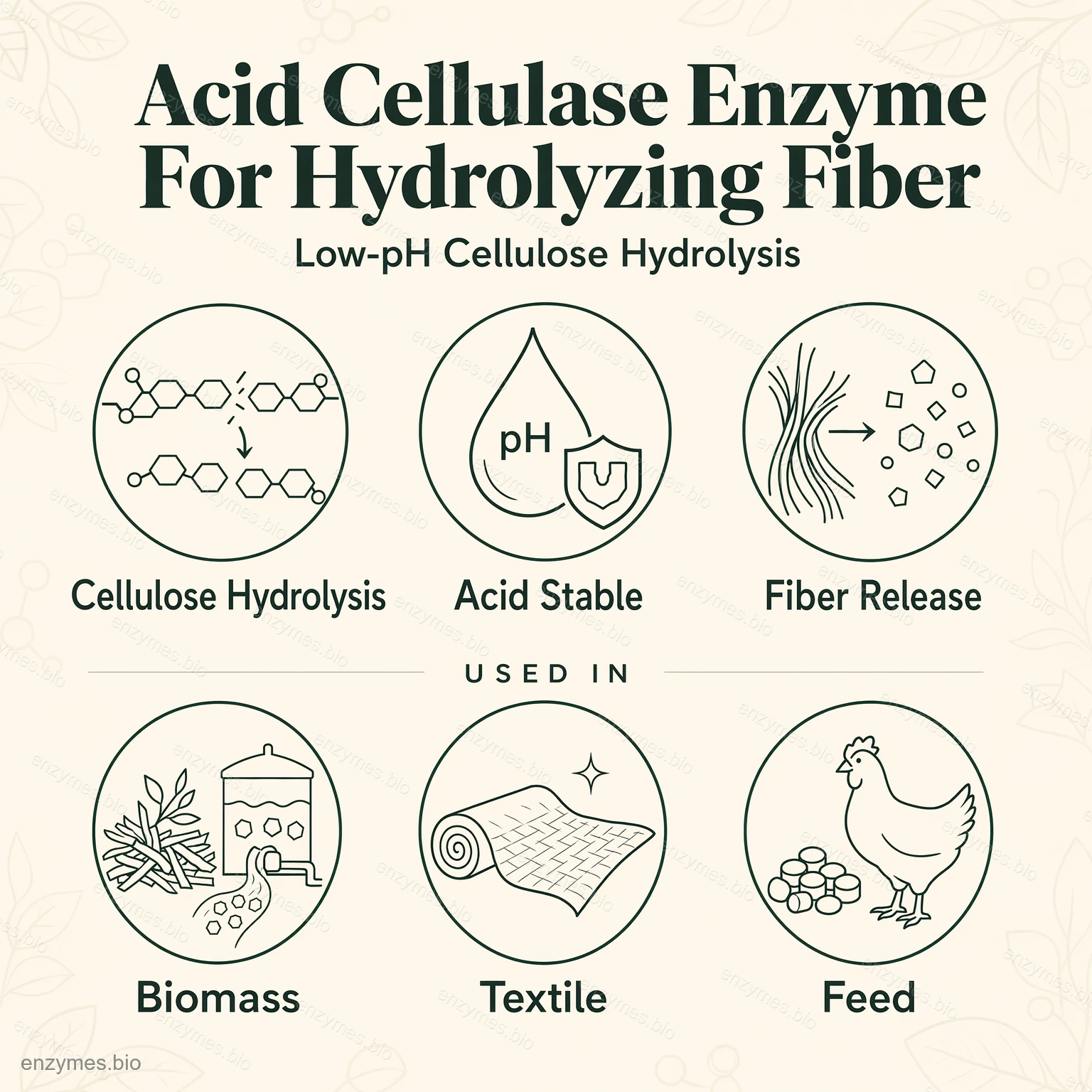 Acid Cellulase Enzyme For Hydrolyzing Fiber

Low-pH Cellulose Hydrolysis

pH

Cellulose Hydrolysis

Acid Stable

Fiber Release

USED IN

Biomass

Textile

Feed

enzymes.bio