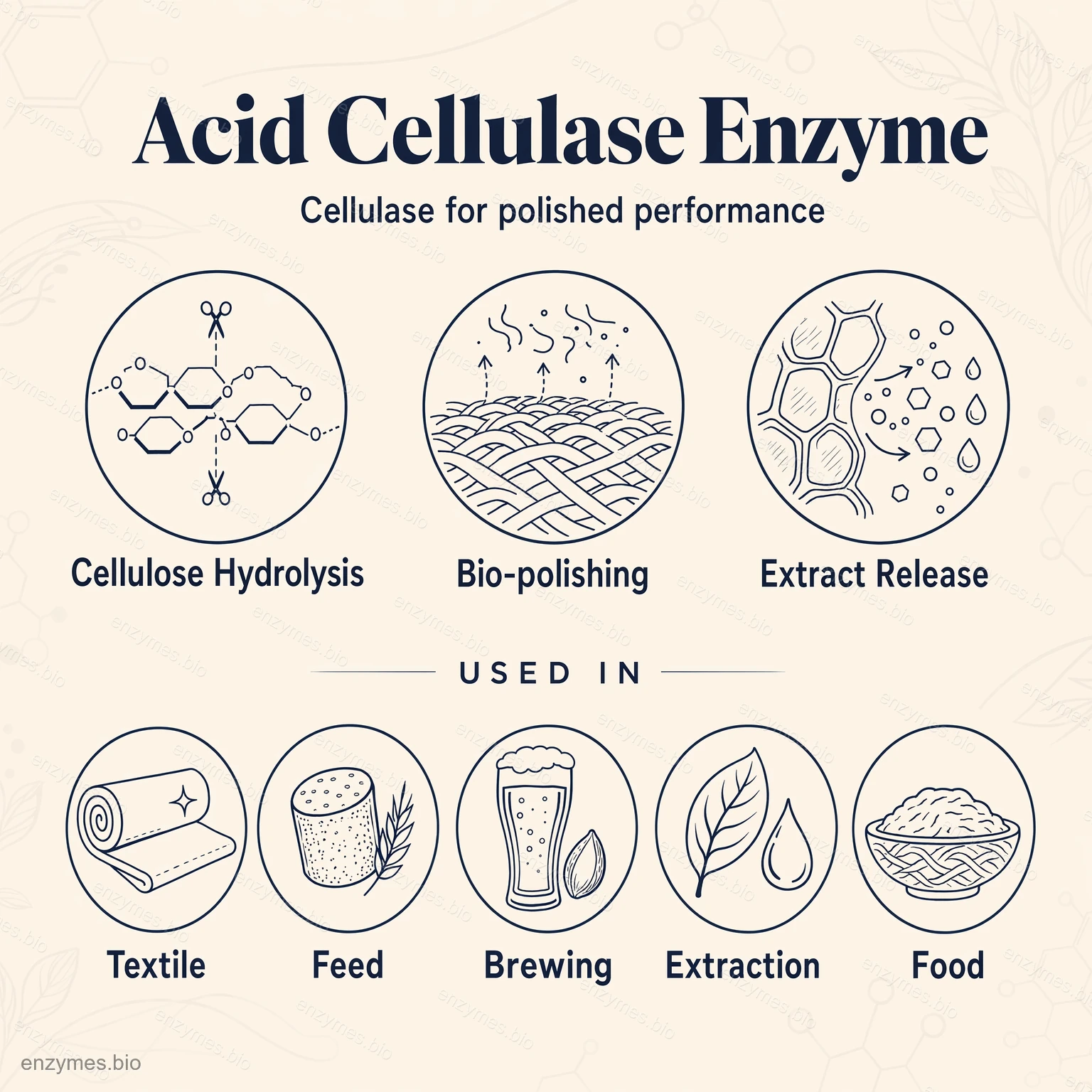 Acid Cellulase Enzyme

Cellulase for polished performance

Cellulose Hydrolysis

Bio-polishing

Extract Release

USED IN

Textile

Feed

Brewing

Extraction

Food

enzymes.bio