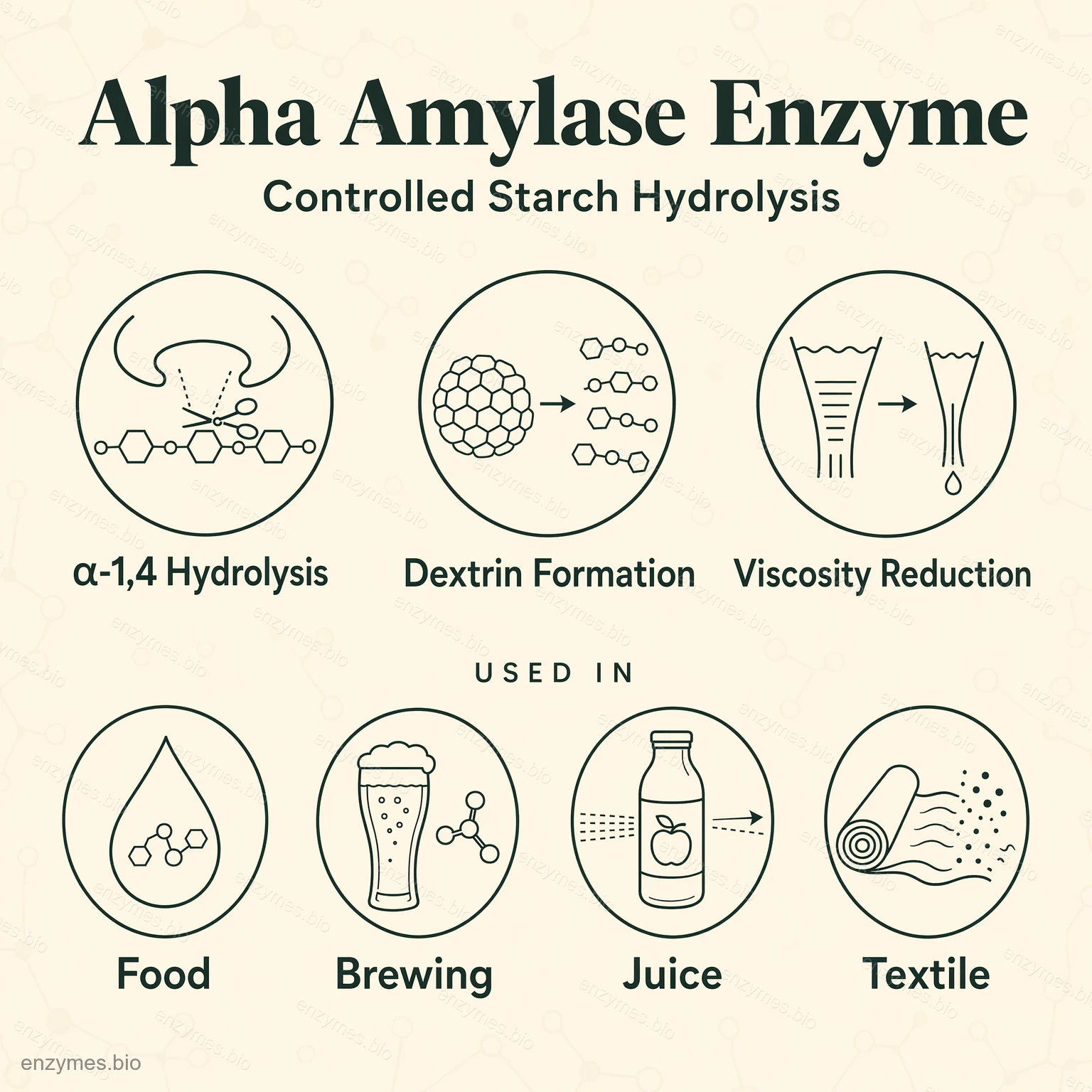 Alpha Amylase Enzyme

Controlled Starch Hydrolysis

α-1,4 Hydrolysis

Dextrin Formation

Viscosity Reduction

USED IN

Food

Brewing

Juice

Textile

enzymes.bio