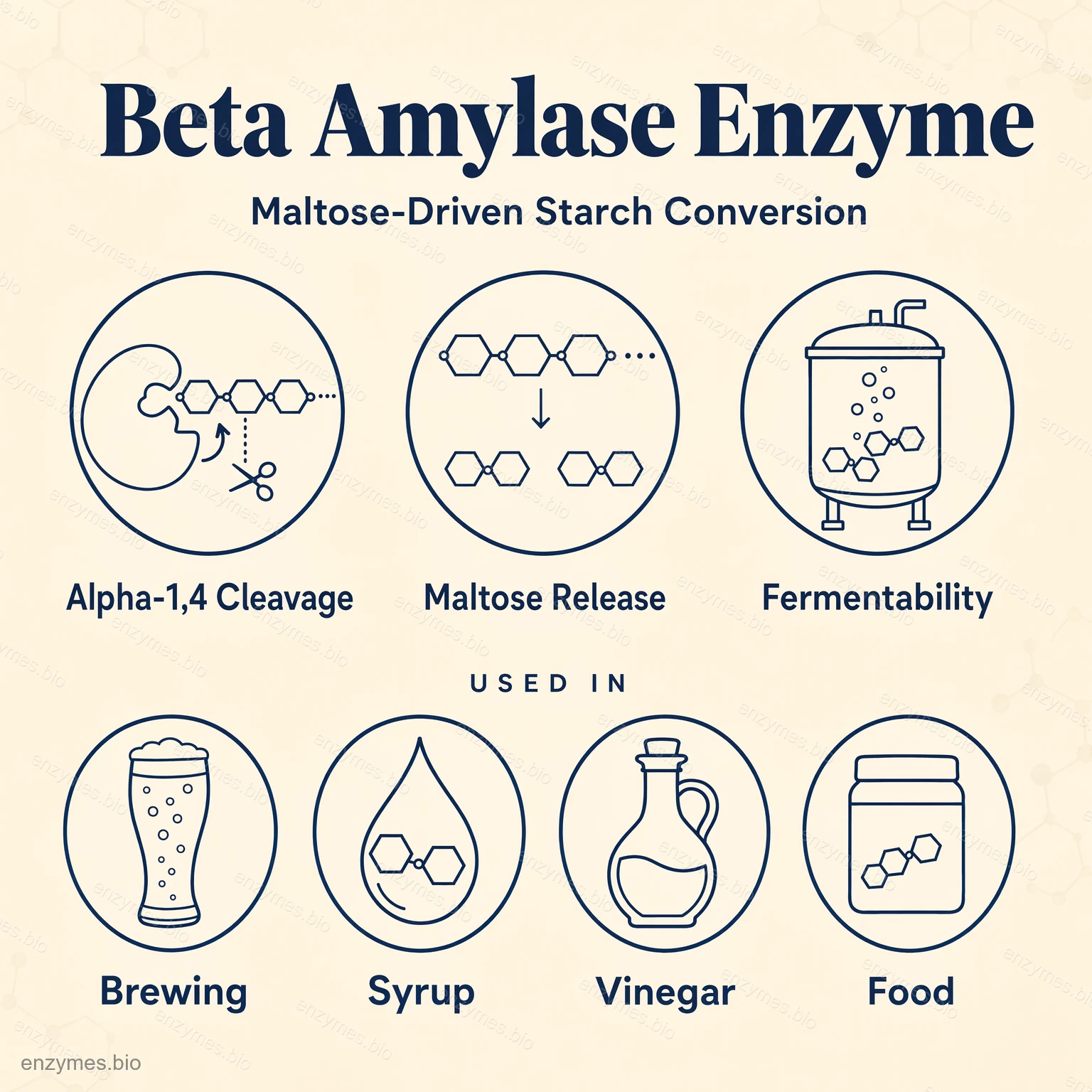 Beta Amylase Enzyme

Maltose-Driven Starch Conversion

Alpha-1,4 Cleavage

Maltose Release

Fermentability

USED IN

Brewing

Syrup

Vinegar

Food

enzymes.bio