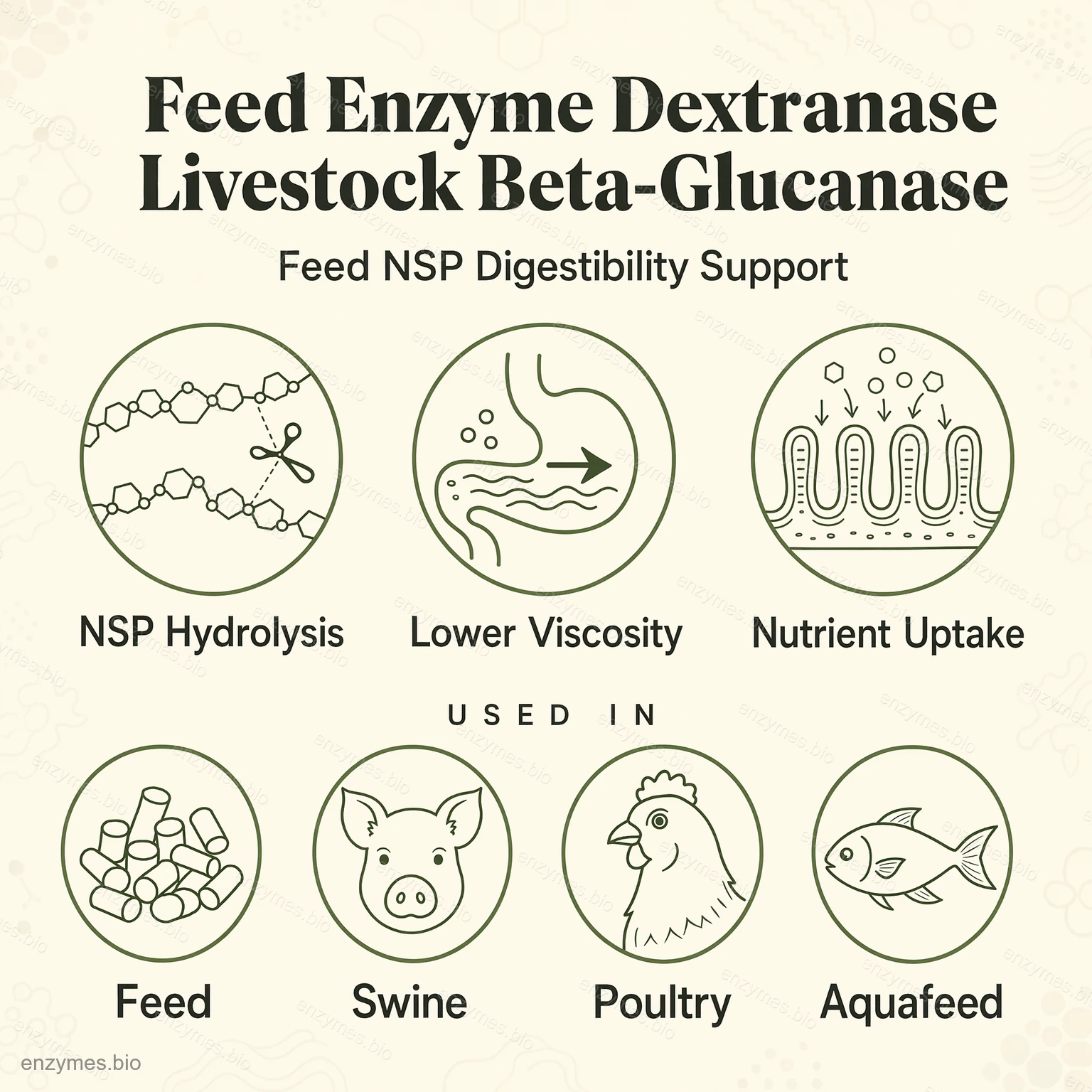 Feed Enzyme Dextranase Livestock Beta-Glucanase

Feed NSP Digestibility Support

NSP Hydrolysis

Lower Viscosity

Nutrient Uptake

USED IN

Feed

Swine

Poultry

Aquafeed

enzymes.bio