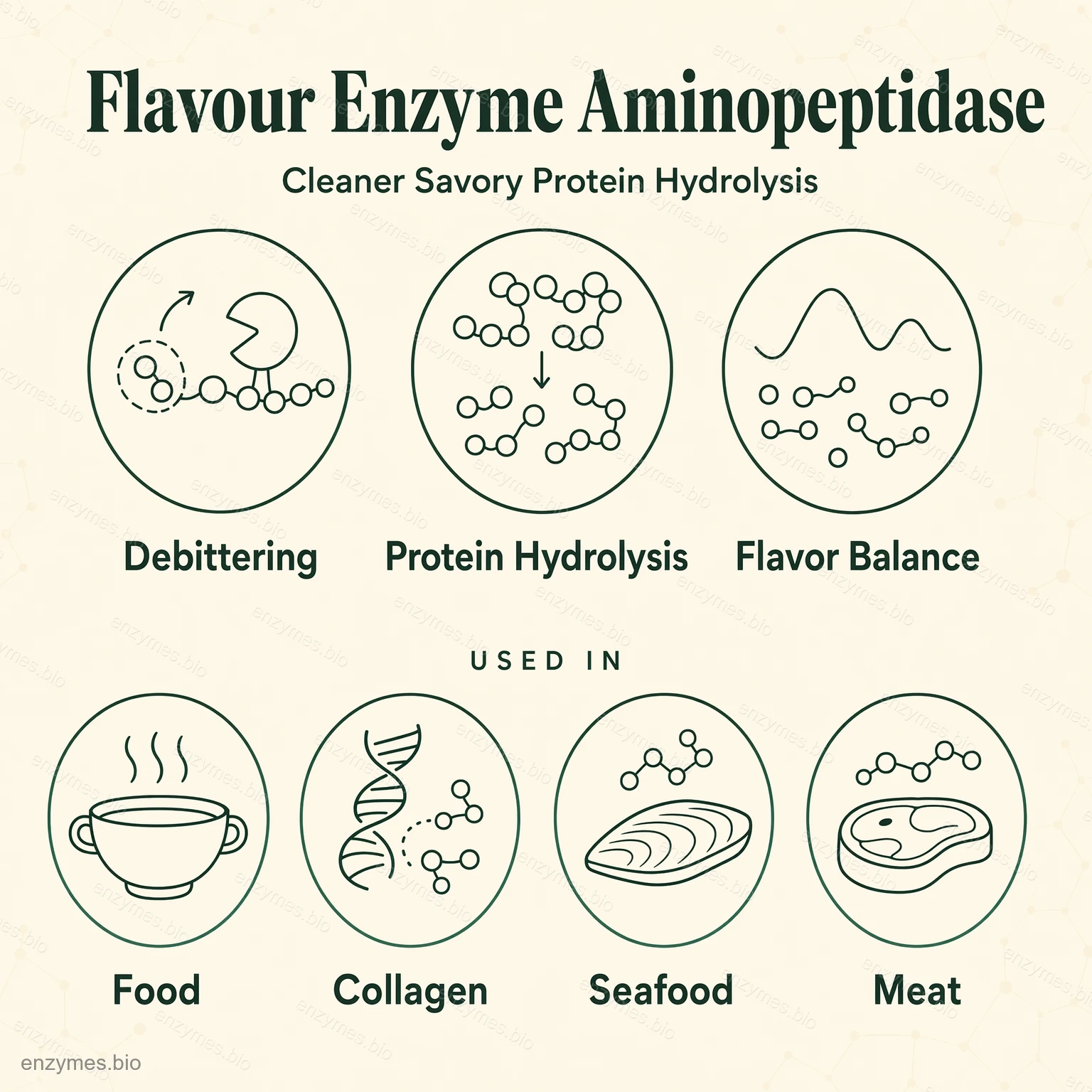 Flavour Enzyme Aminopeptidase

Cleaner Savory Protein Hydrolysis

Debittering

Protein Hydrolysis

Flavor Balance

USED IN

Food

Collagen

Seafood

Meat

enzymes.bio