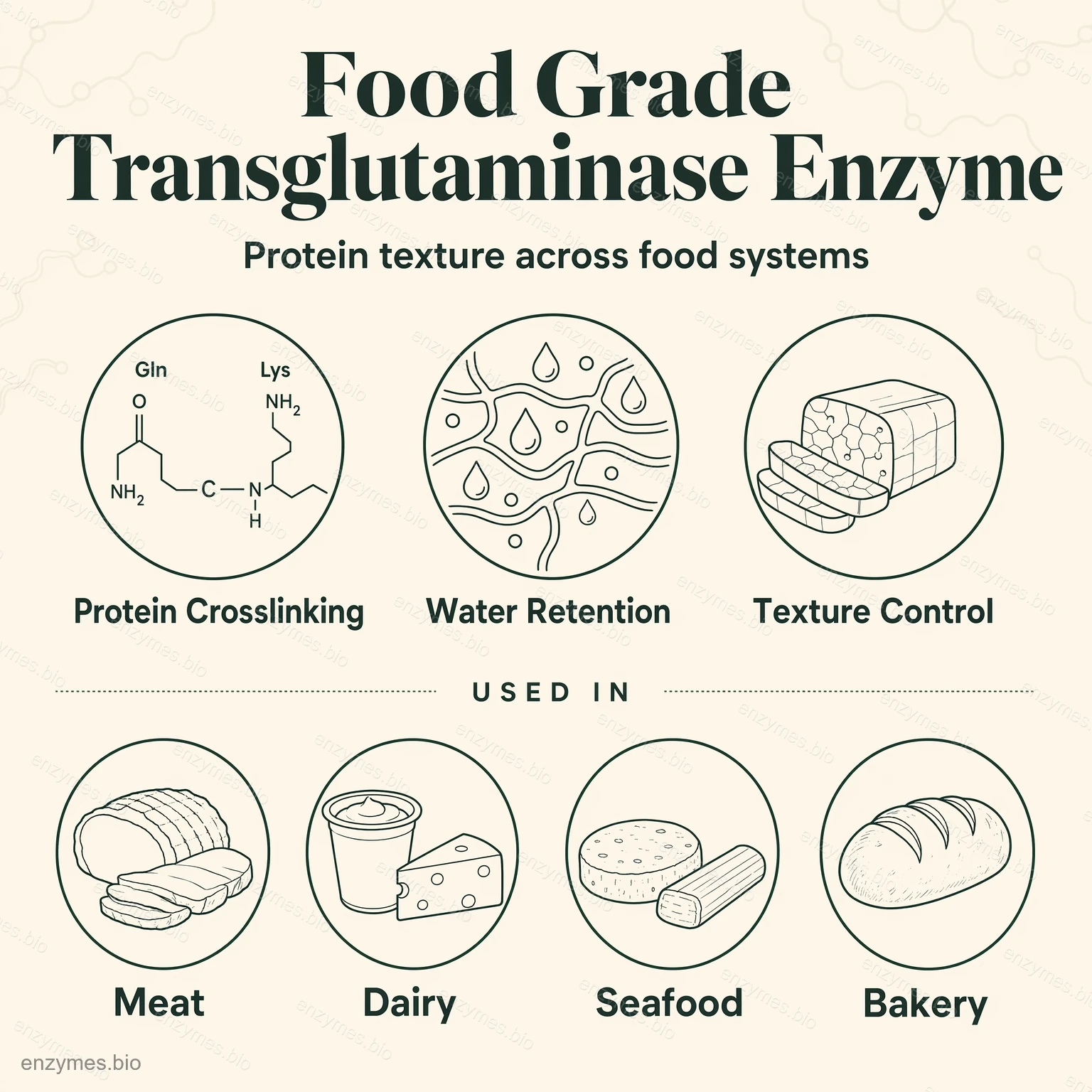 Food Grade Transglutaminase Enzyme

Protein texture across food systems

Gln
Lys
O
$NH_2$
$NH_2$
C
N
H

Protein Crosslinking

Water Retention

Texture Control

USED IN

Meat

Dairy

Seafood

Bakery

enzymes.bio