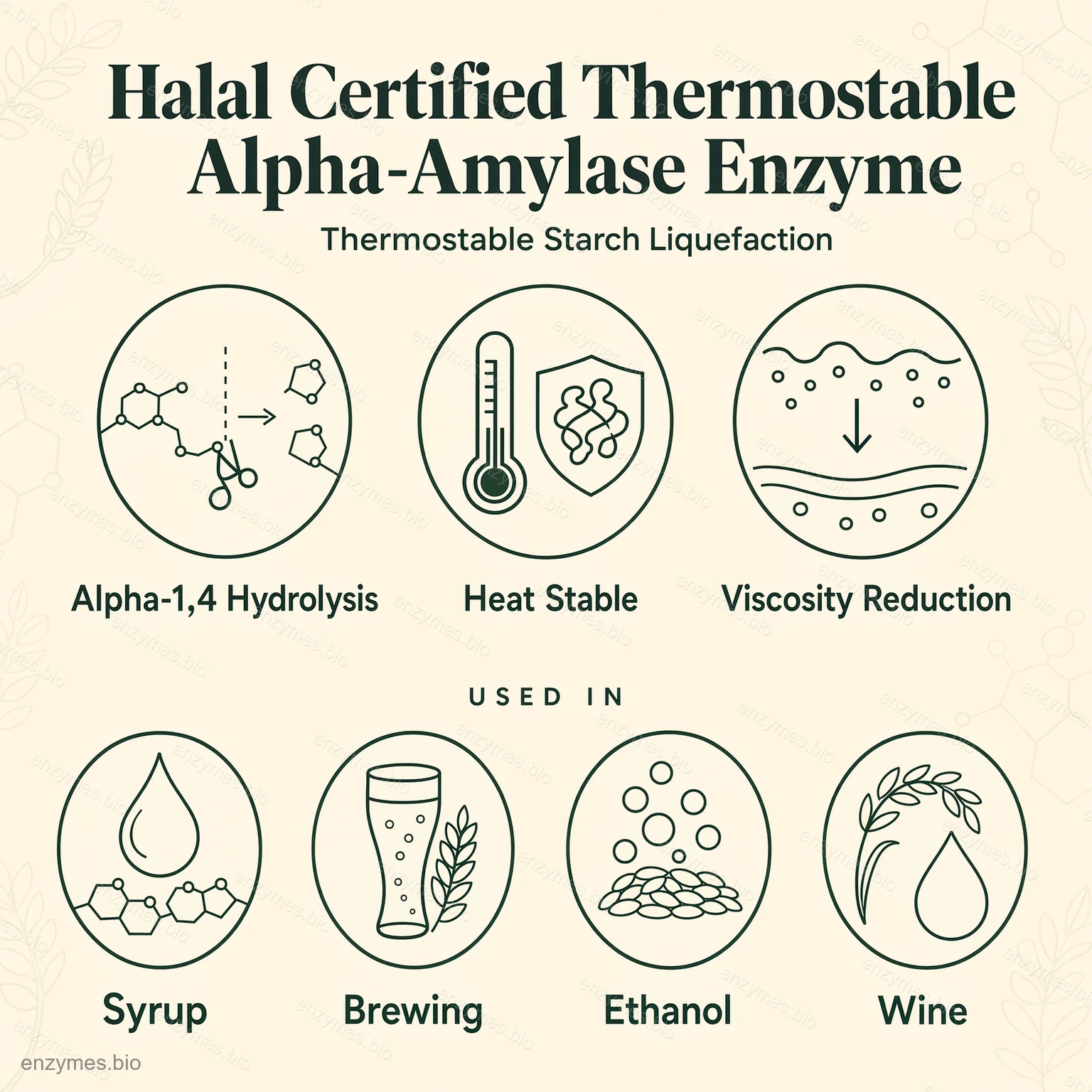 Halal Certified Thermostable Alpha-Amylase Enzyme

Thermostable Starch Liquefaction

Alpha-1,4 Hydrolysis

Heat Stable

Viscosity Reduction

USED IN

Syrup

Brewing

Ethanol

Wine

enzymes.bio