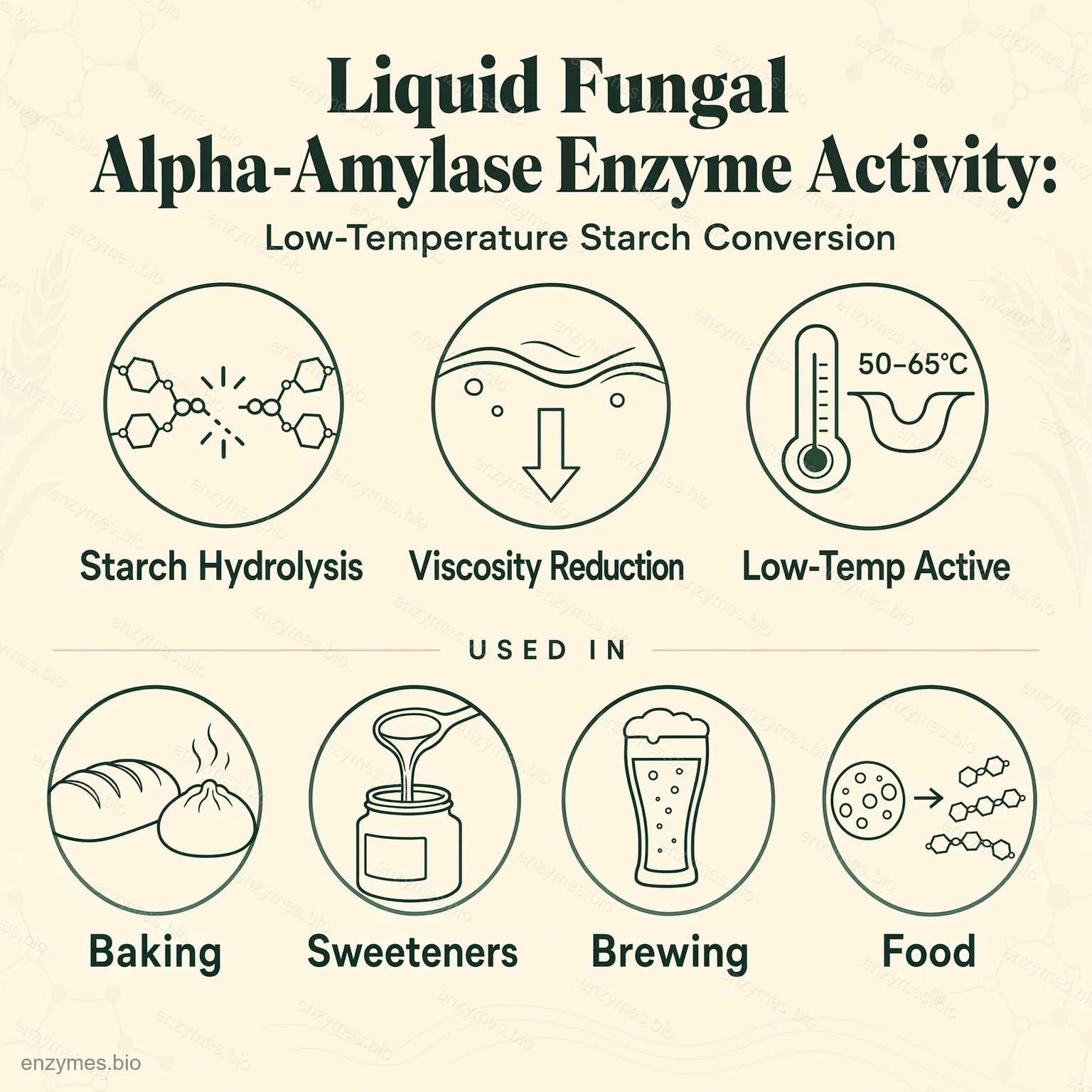 Liquid Fungal Alpha-Amylase Enzyme Activity:

Low-Temperature Starch Conversion

50–65°C

Starch Hydrolysis

Viscosity Reduction

Low-Temp Active

USED IN

Baking

Sweeteners

Brewing

Food

enzymes.bio