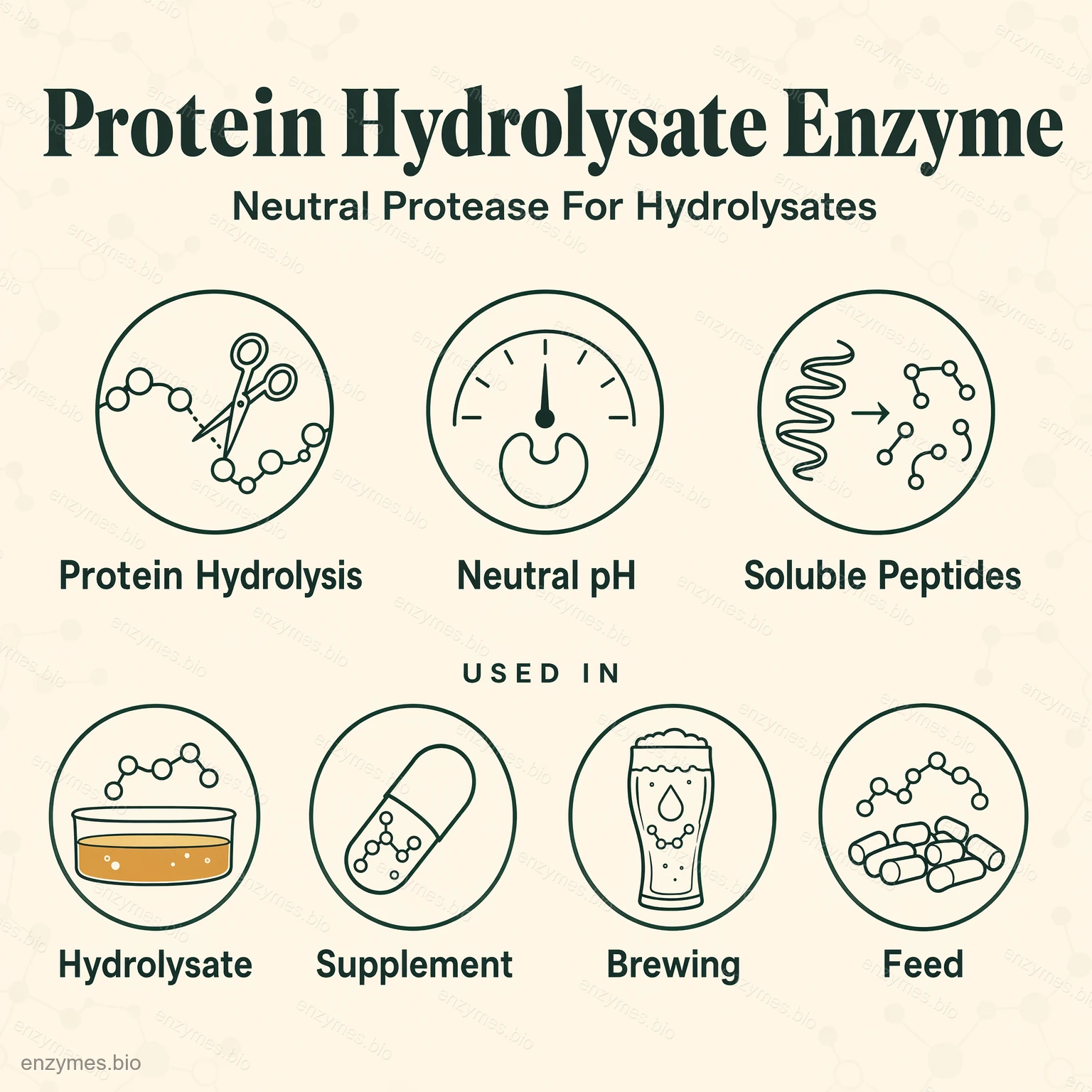 Protein Hydrolysate Enzyme

Neutral Protease For Hydrolysates

Protein Hydrolysis

Neutral pH

Soluble Peptides

USED IN

Hydrolysate

Supplement

Brewing

Feed

enzymes.bio