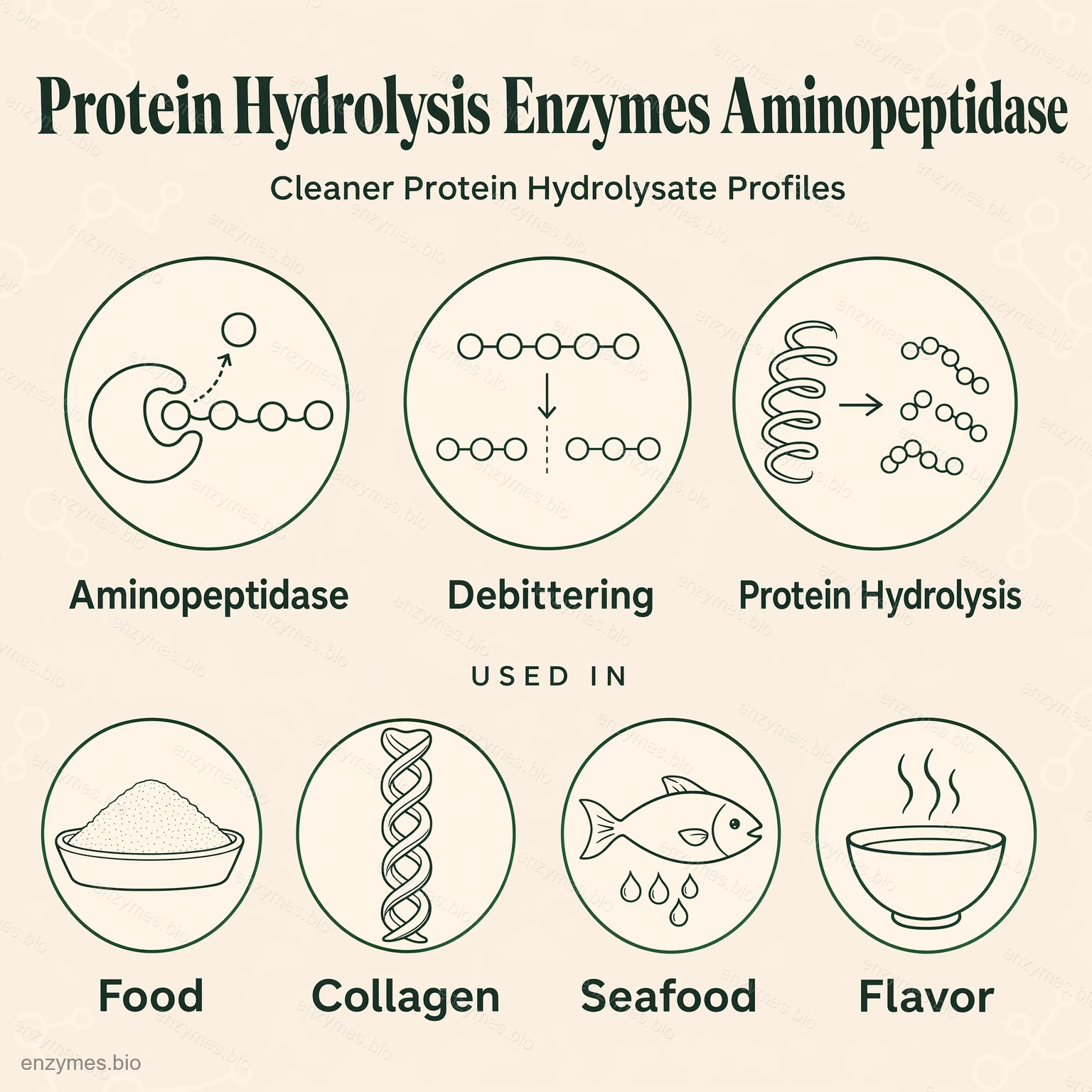 Protein Hydrolysis Enzymes Aminopeptidase

Cleaner Protein Hydrolysate Profiles

Aminopeptidase

Debittering

Protein Hydrolysis

USED IN

Food

Collagen

Seafood

Flavor

enzymes.bio