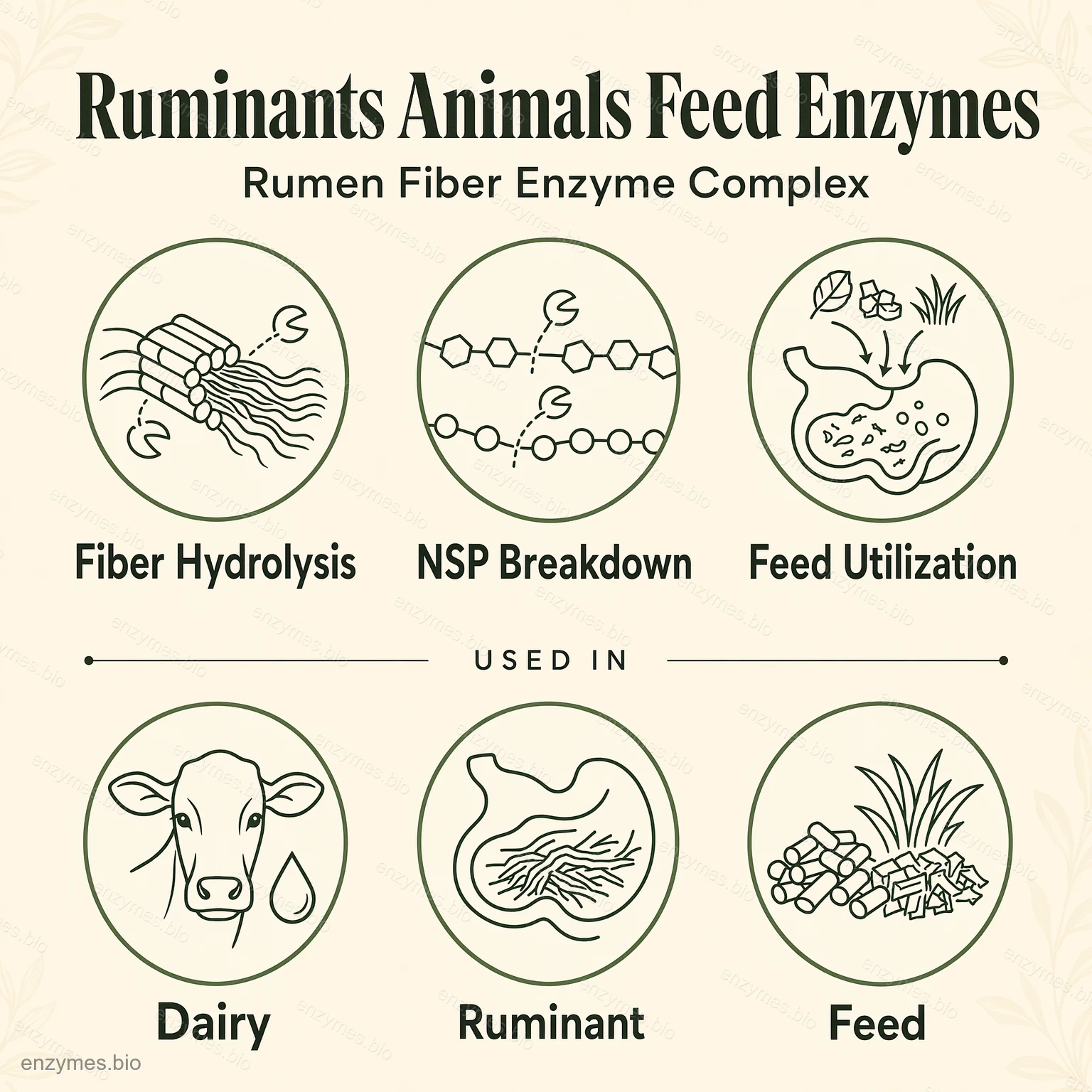 Ruminants Animals Feed Enzymes

Rumen Fiber Enzyme Complex

Fiber Hydrolysis

NSP Breakdown

Feed Utilization

USED IN

Dairy

Ruminant

Feed

enzymes.bio