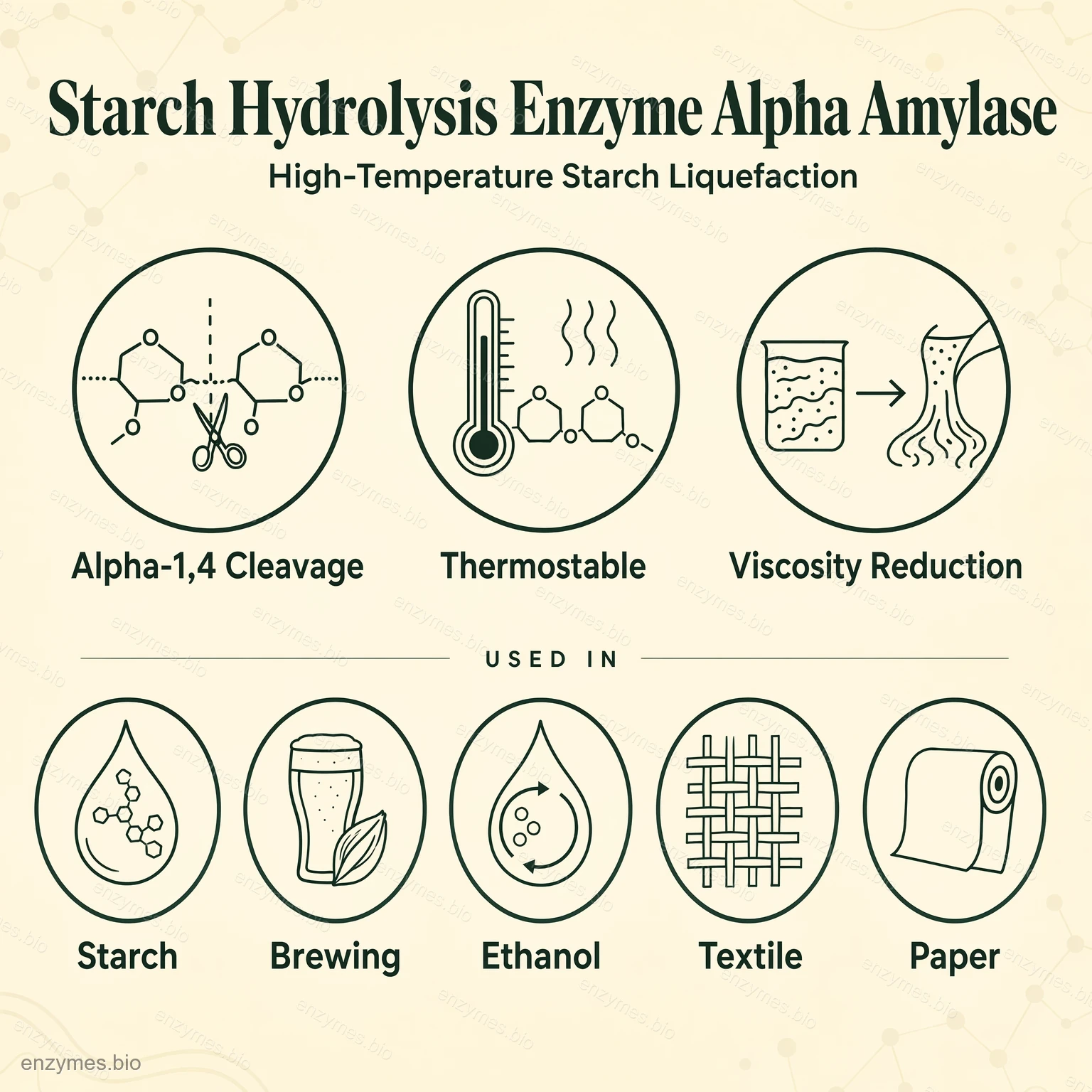 Starch Hydrolysis Enzyme Alpha Amylase

High-Temperature Starch Liquefaction

Alpha-1,4 Cleavage

Thermostable

Viscosity Reduction

USED IN

Starch

Brewing

Ethanol

Textile

Paper

enzymes.bio