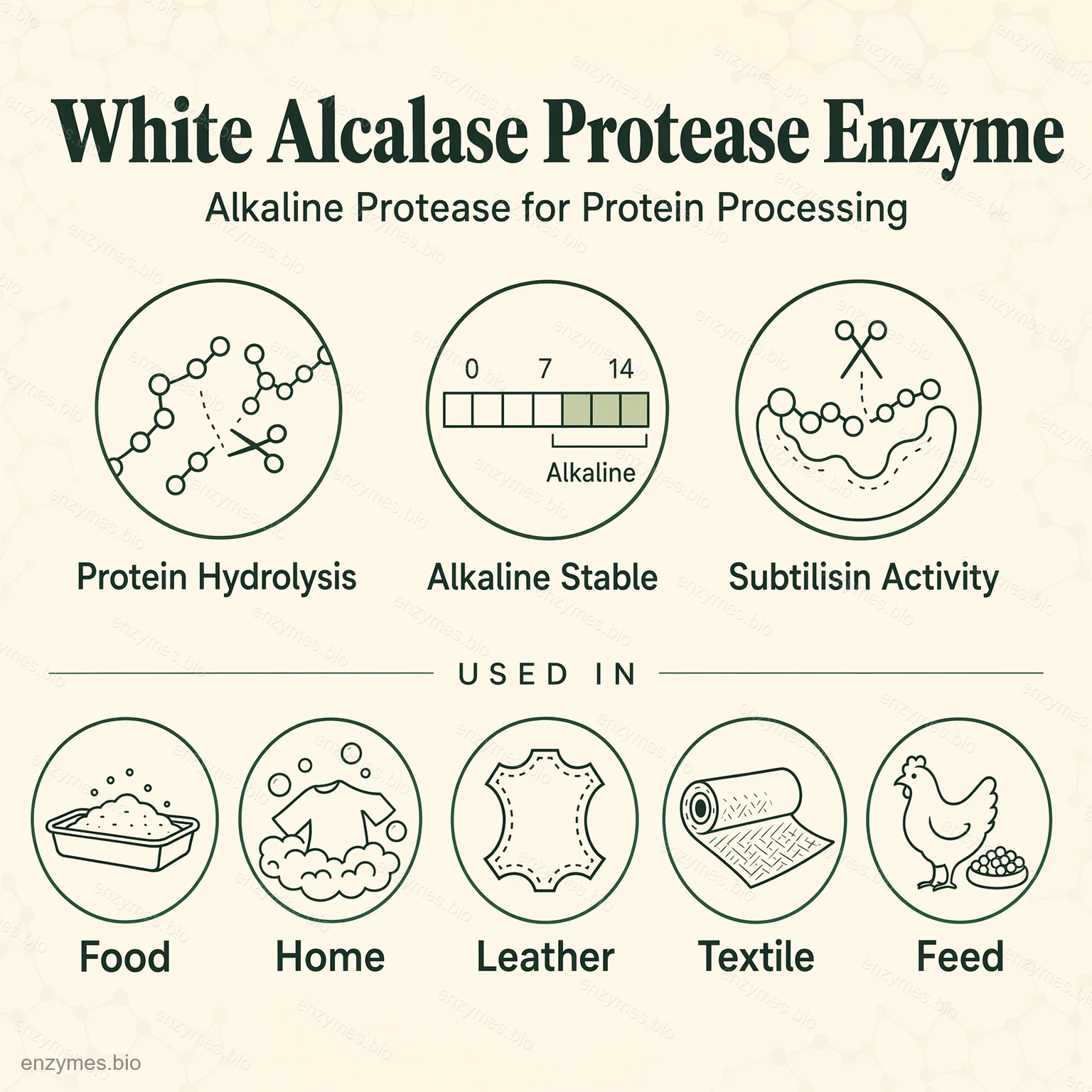 White Alcalase Protease Enzyme

Alkaline Protease for Protein Processing

0 7 14

Alkaline

Protein Hydrolysis

Alkaline Stable

Subtilisin Activity

USED IN

Food

Home

Leather

Textile

Feed

enzymes.bio