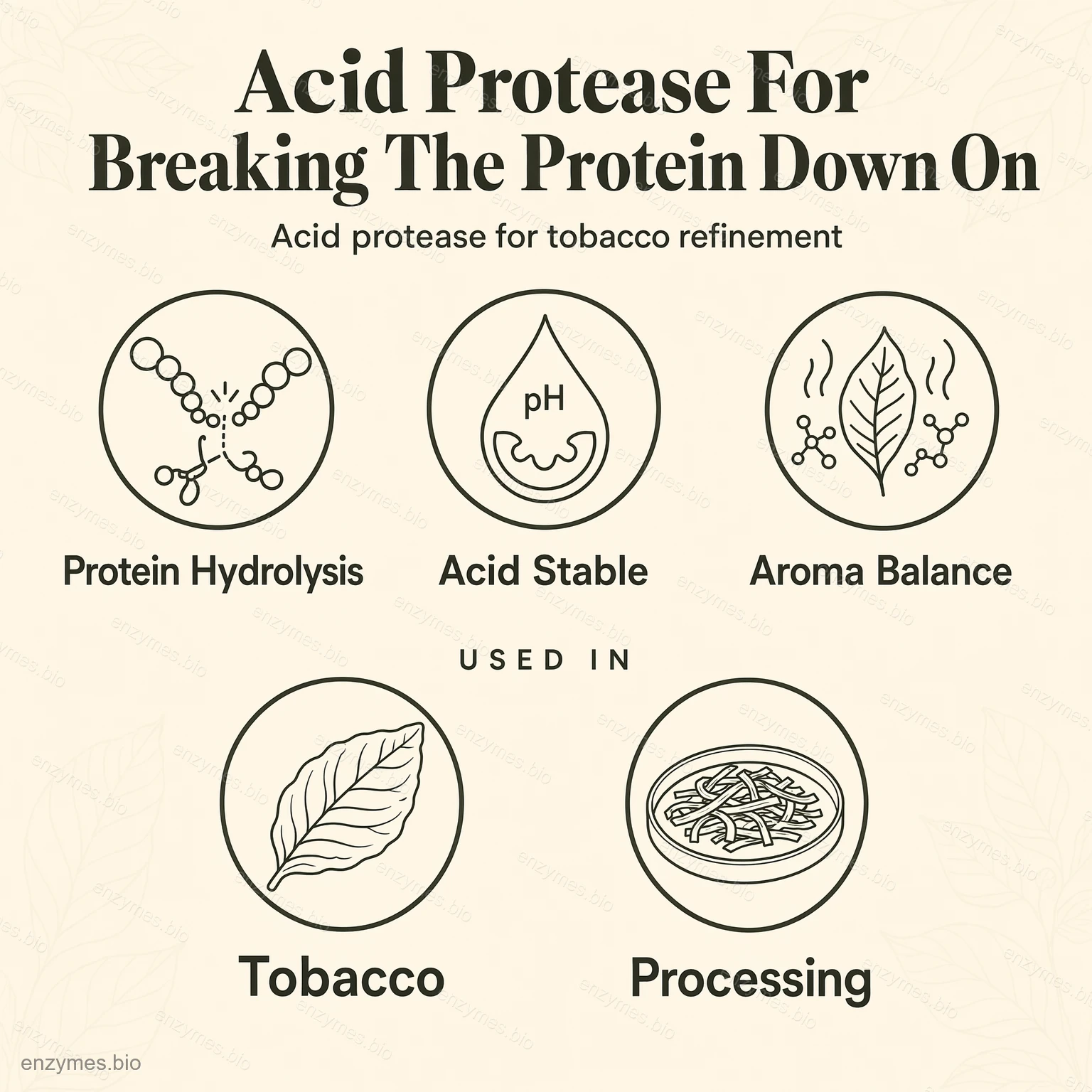 Acid Protease For Breaking The Protein Down On

Acid protease for tobacco refinement

pH

Protein Hydrolysis

Acid Stable

Aroma Balance

USED IN

Tobacco

Processing

enzymes.bio