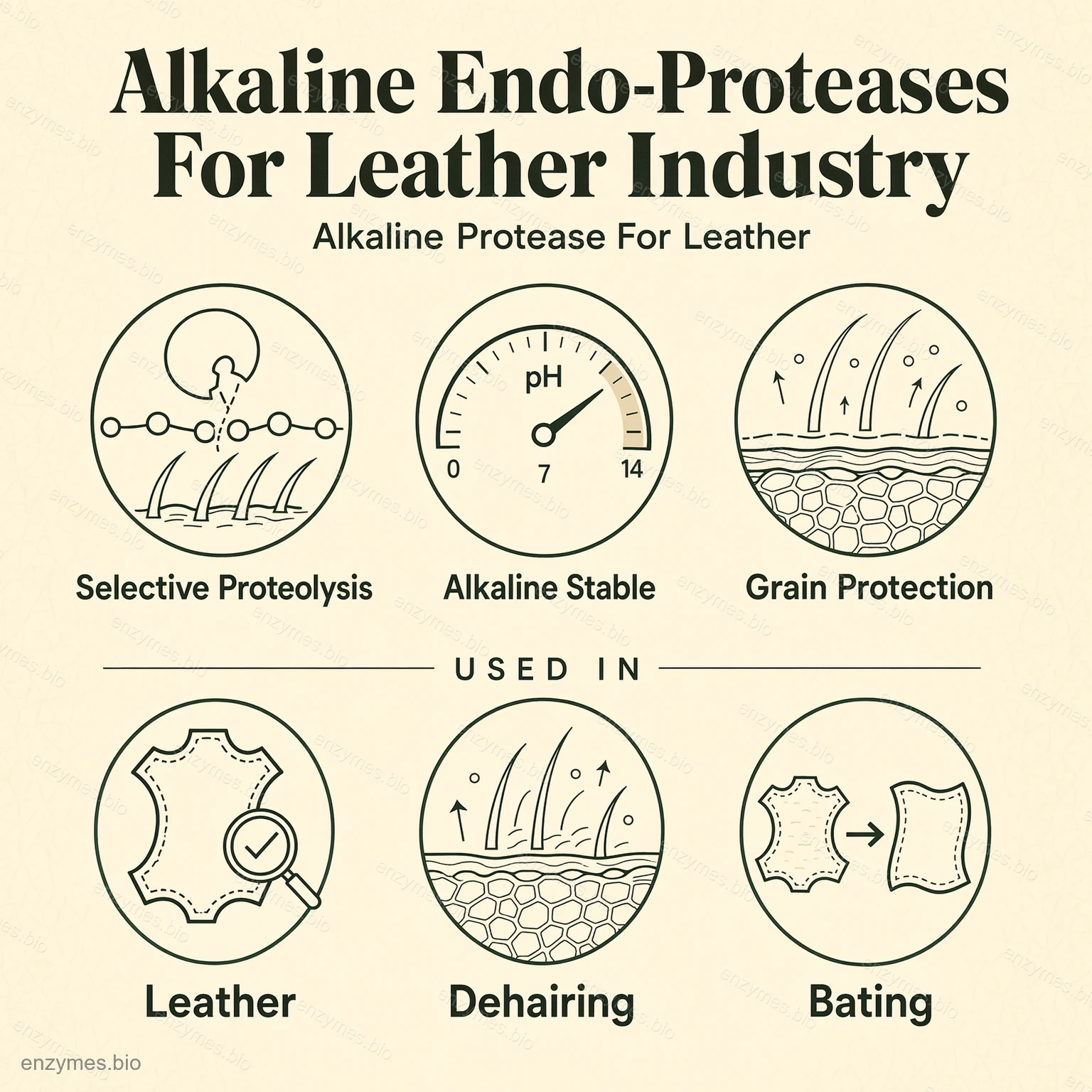 Alkaline Endo-Proteases For Leather Industry

Alkaline Protease For Leather

pH

0

7

14

Selective Proteolysis

Alkaline Stable

Grain Protection

USED IN

Leather

Dehairing

Bating

enzymes.bio