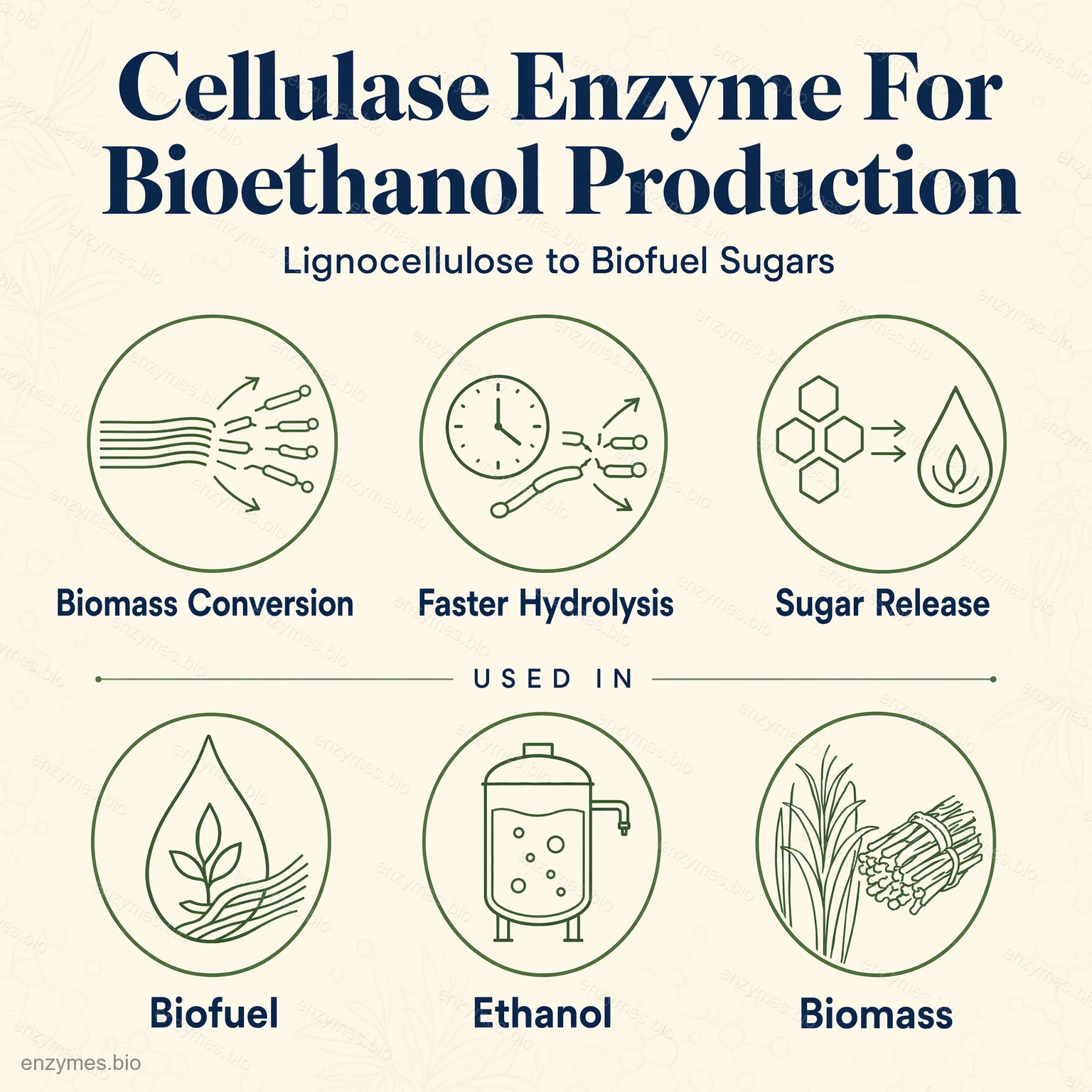 Cellulase Enzyme For Bioethanol Production

Lignocellulose to Biofuel Sugars

Biomass Conversion

Faster Hydrolysis

Sugar Release

USED IN

Biofuel

Ethanol

Biomass

enzymes.bio