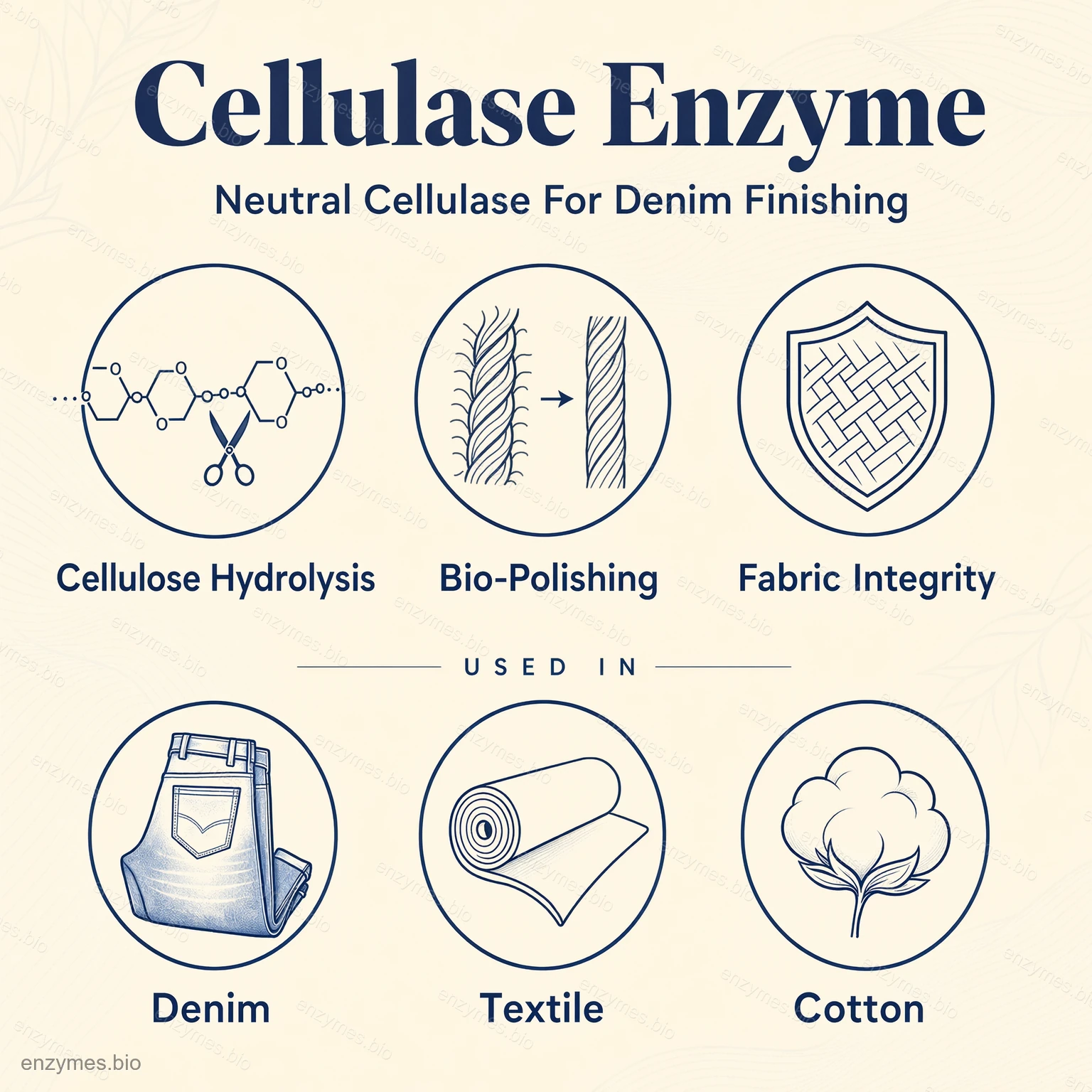 Cellulase Enzyme

Neutral Cellulase For Denim Finishing

Cellulose Hydrolysis

Bio-Polishing

Fabric Integrity

USED IN

Denim

Textile

Cotton

enzymes.bio