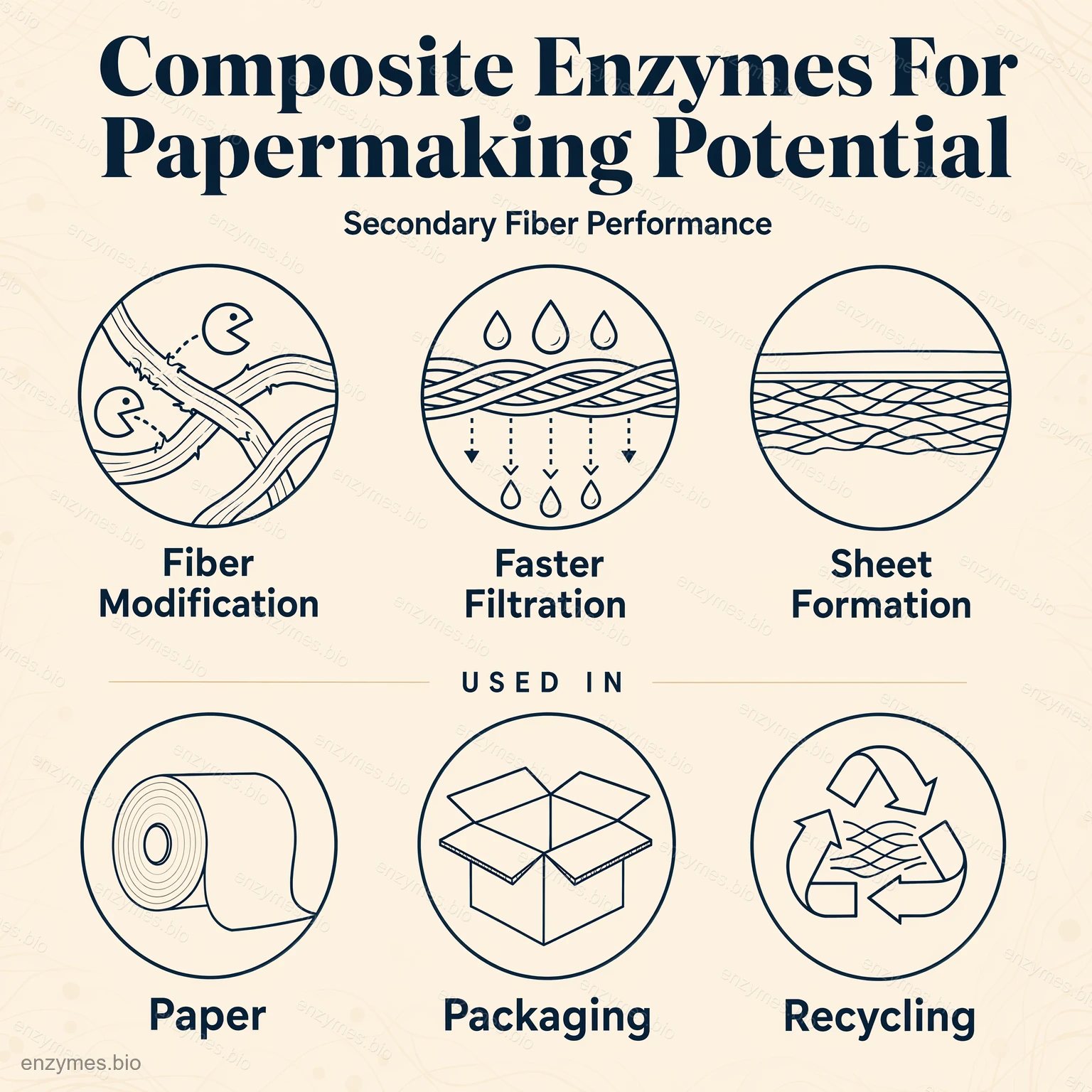 Composite Enzymes For Papermaking Potential

Secondary Fiber Performance

Fiber Modification

Faster Filtration

Sheet Formation

USED IN

Paper

Packaging

Recycling

enzymes.bio