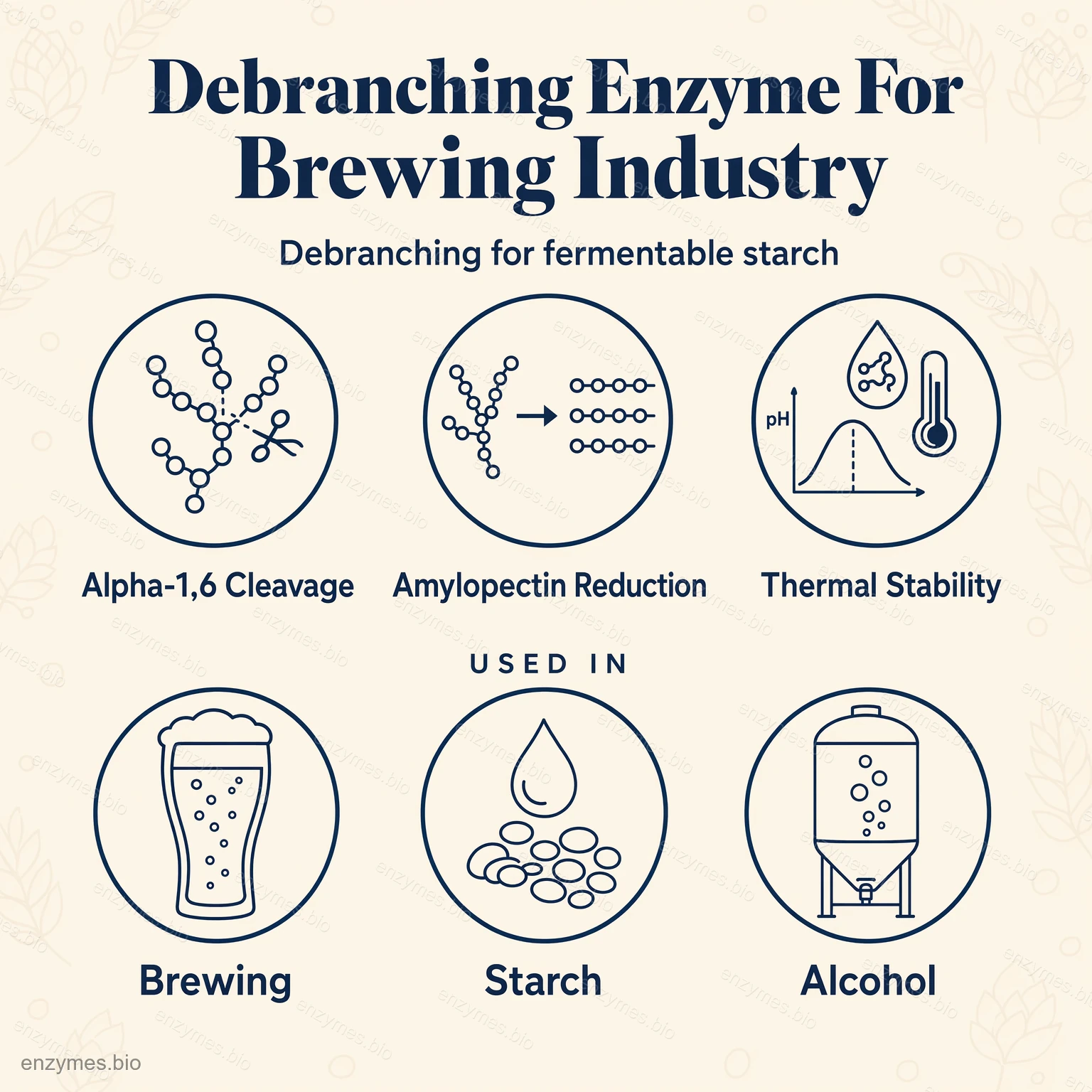 Debranching Enzyme For Brewing Industry

Debranching for fermentable starch

pH

Alpha-1,6 Cleavage

Amylopectin Reduction

Thermal Stability

USED IN

Brewing

Starch

Alcohol

enzymes.bio