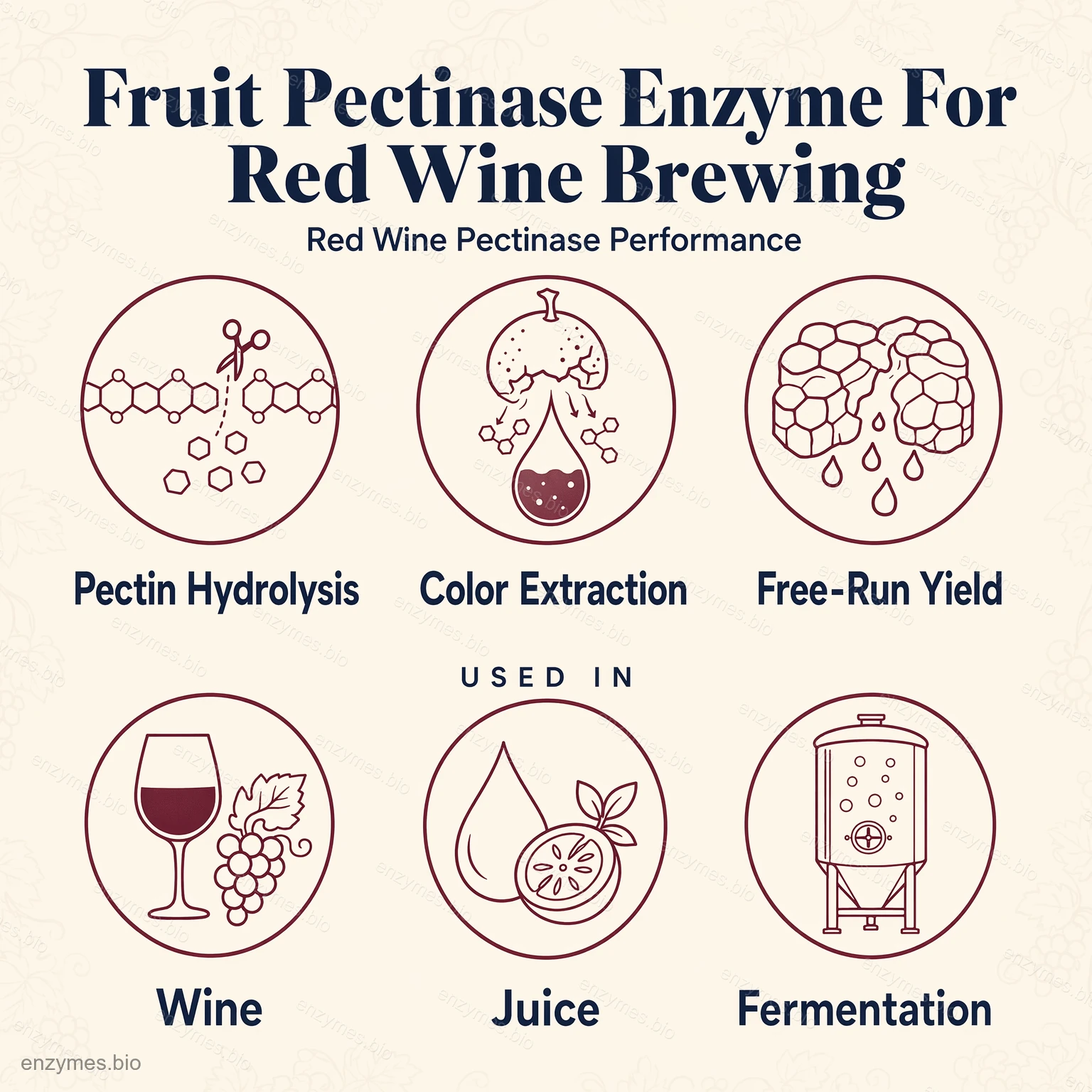 Fruit Pectinase Enzyme For Red Wine Brewing

Red Wine Pectinase Performance

Pectin Hydrolysis

Color Extraction

Free-Run Yield

USED IN

Wine

Juice

Fermentation

enzymes.bio