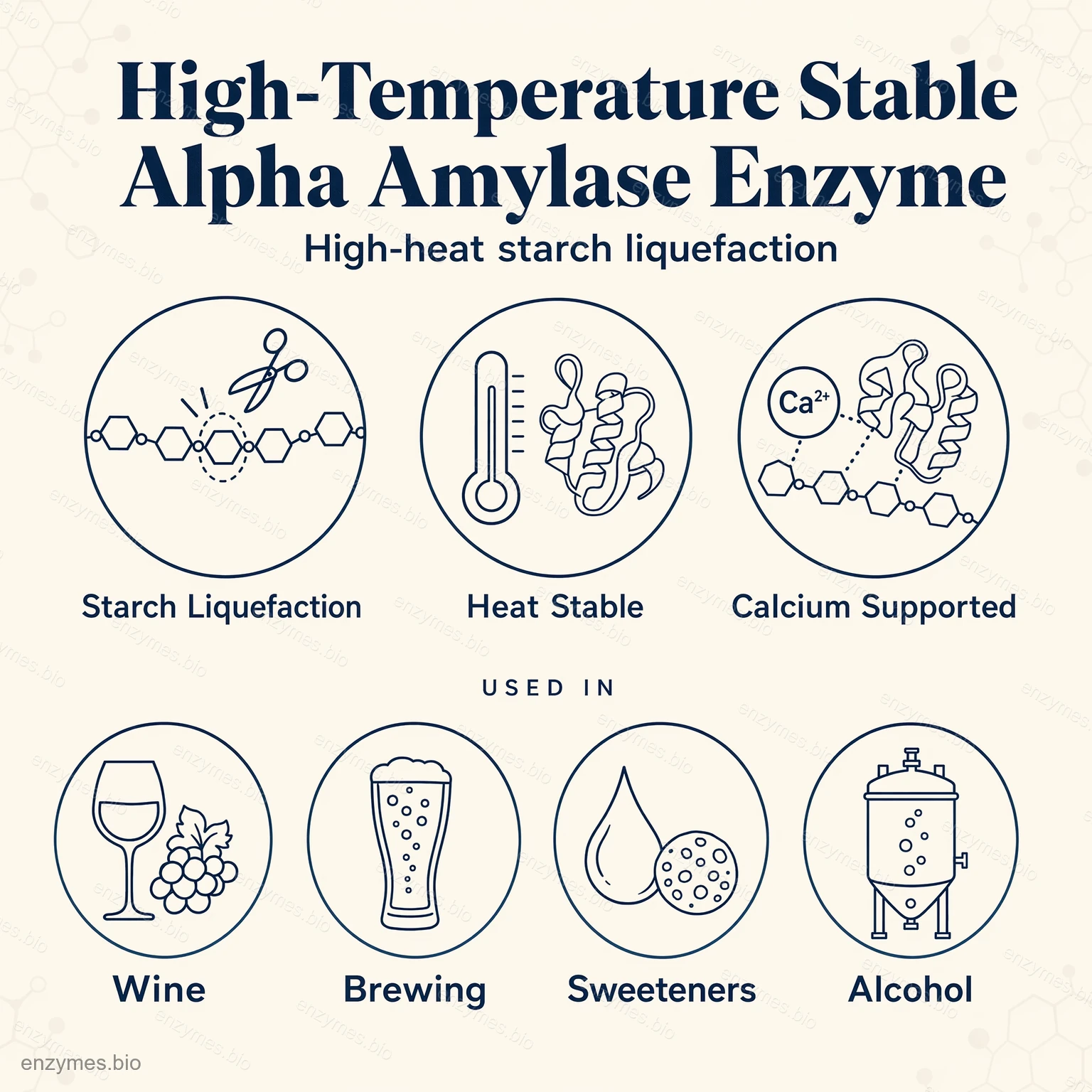 High-Temperature Stable Alpha Amylase Enzyme

High-heat starch liquefaction

$Ca^{2+}$

Starch Liquefaction

Heat Stable

Calcium Supported

USED IN

Wine

Brewing

Sweeteners

Alcohol

enzymes.bio