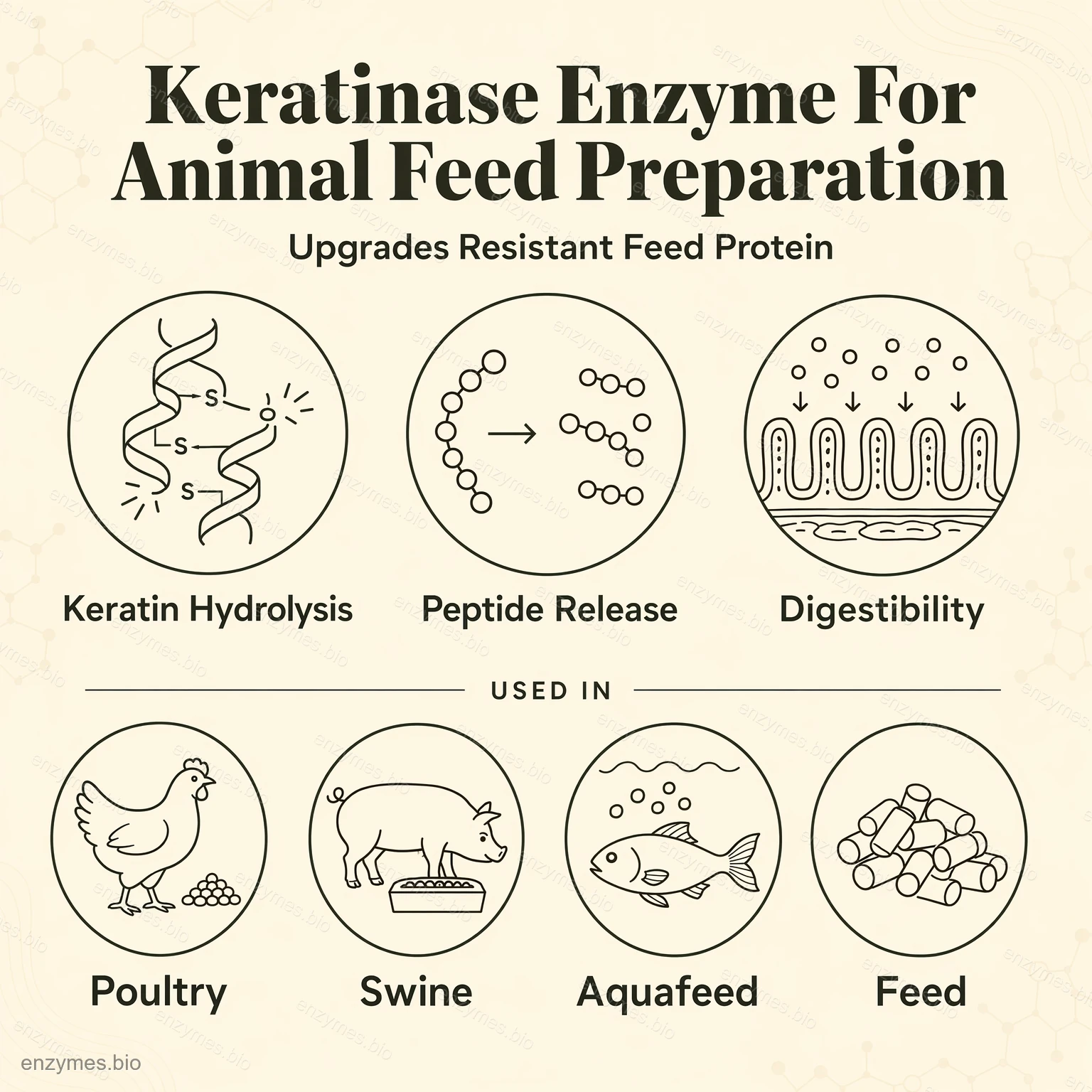 Keratinase Enzyme For Animal Feed Preparation

Upgrades Resistant Feed Protein

S
S
S

Keratin Hydrolysis

Peptide Release

Digestibility

USED IN

Poultry

Swine

Aquafeed

Feed

enzymes.bio