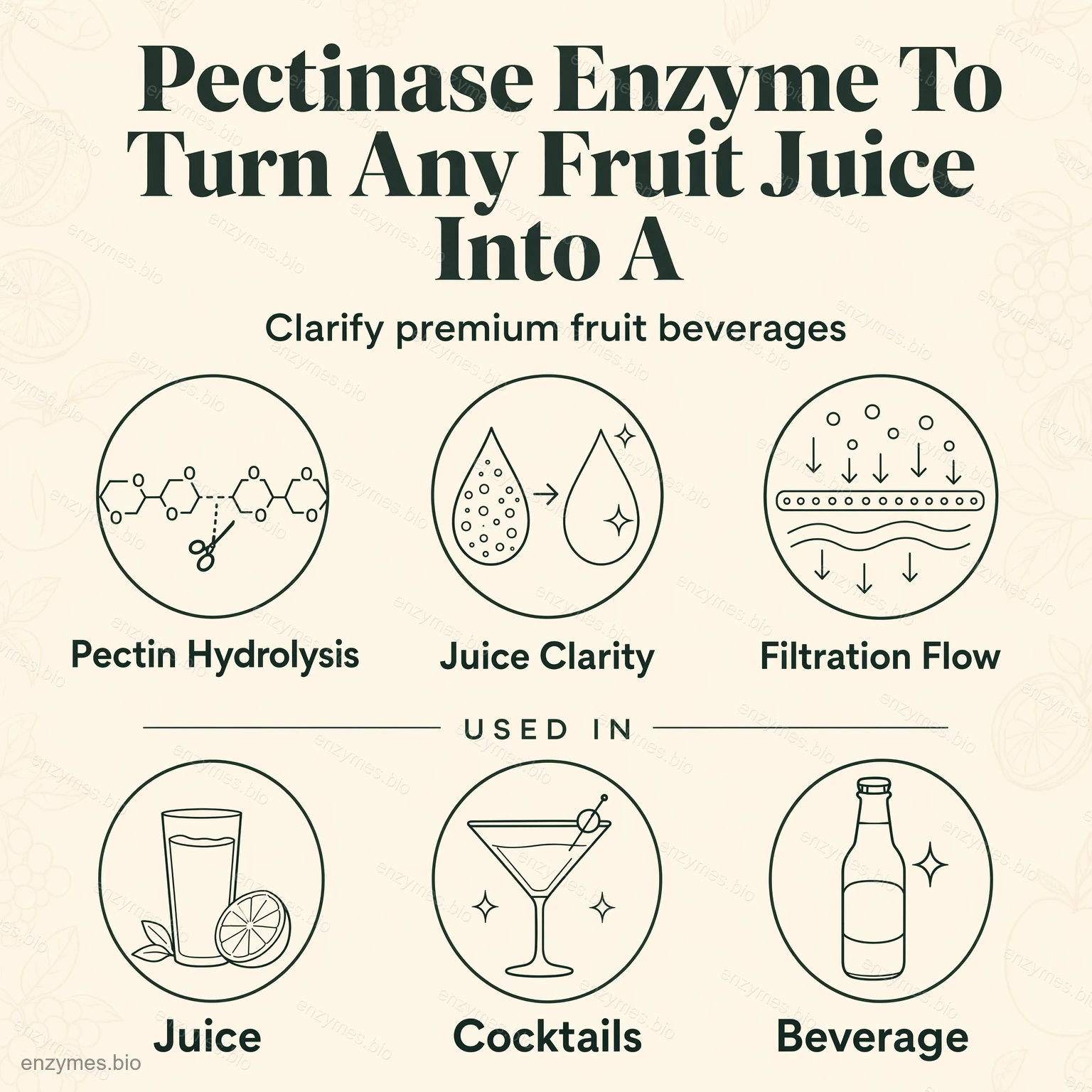 Pectinase Enzyme To Turn Any Fruit Juice Into A

Clarify premium fruit beverages

Pectin Hydrolysis

Juice Clarity

Filtration Flow

USED IN

Juice

Cocktails

Beverage

enzymes.bio