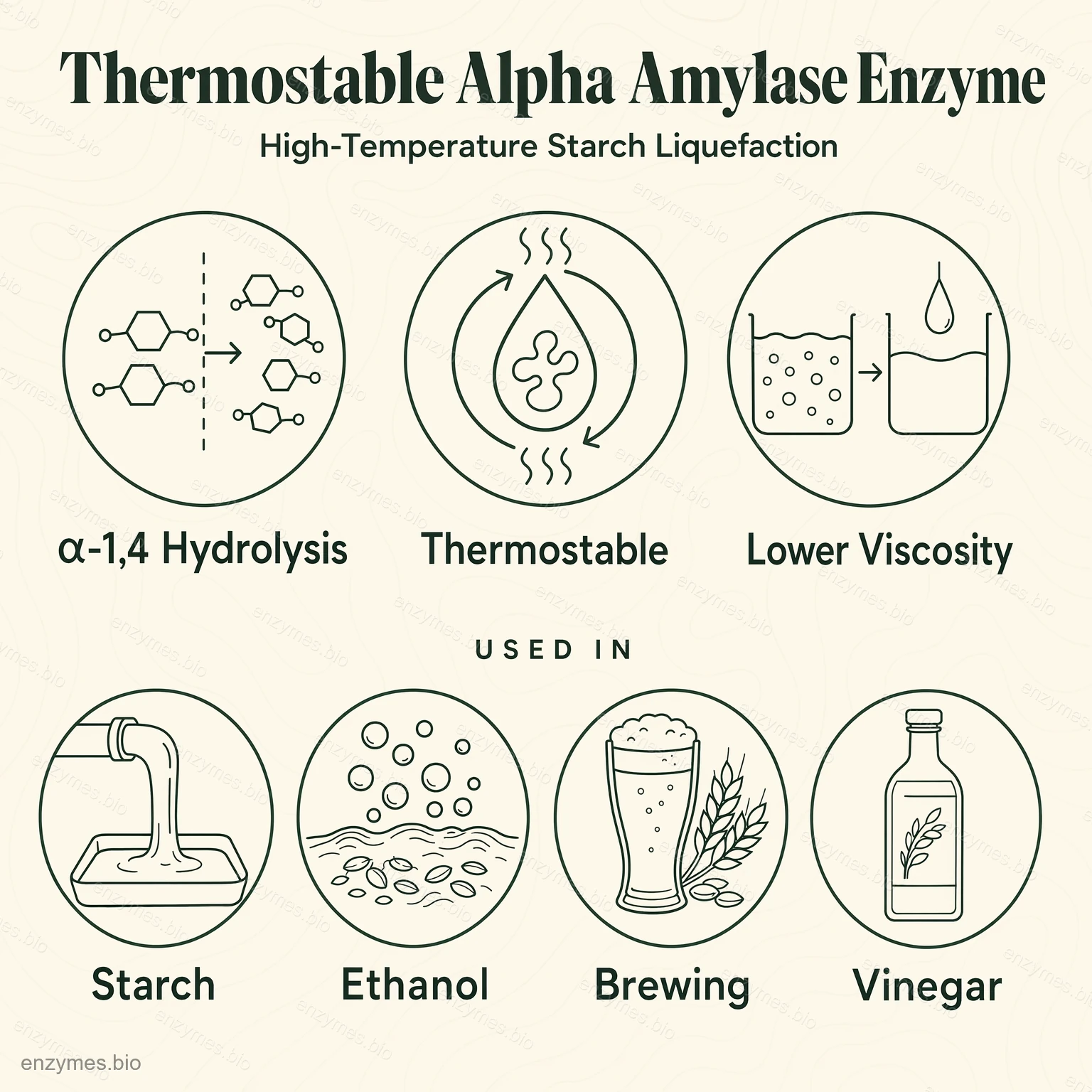 Thermostable Alpha Amylase Enzyme

High-Temperature Starch Liquefaction

α-1,4 Hydrolysis

Thermostable

Lower Viscosity

USED IN

Starch

Ethanol

Brewing

Vinegar

enzymes.bio