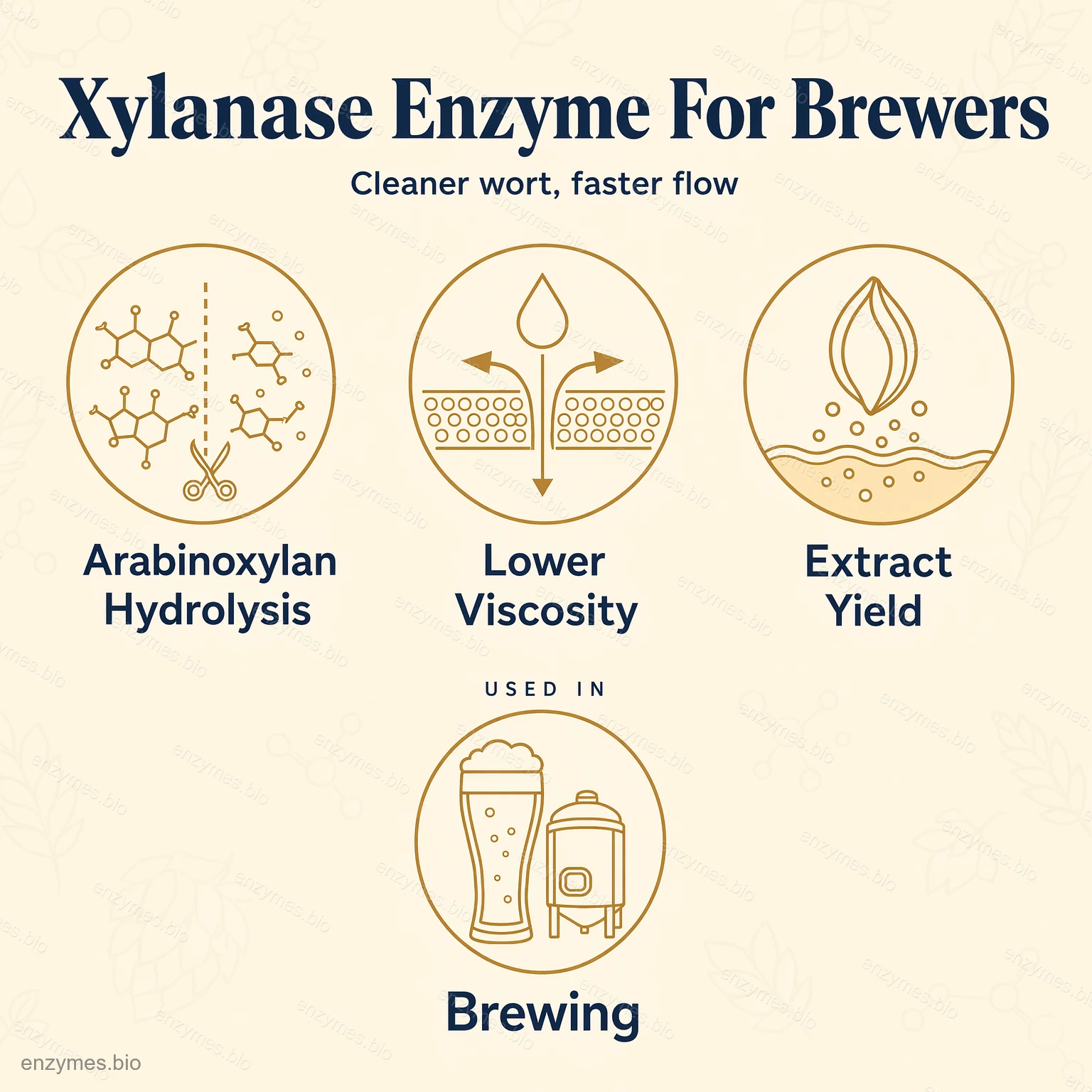 Xylanase Enzyme For Brewers

Cleaner wort, faster flow

Arabinoxylan Hydrolysis

Lower Viscosity

Extract Yield

USED IN

Brewing

enzymes.bio