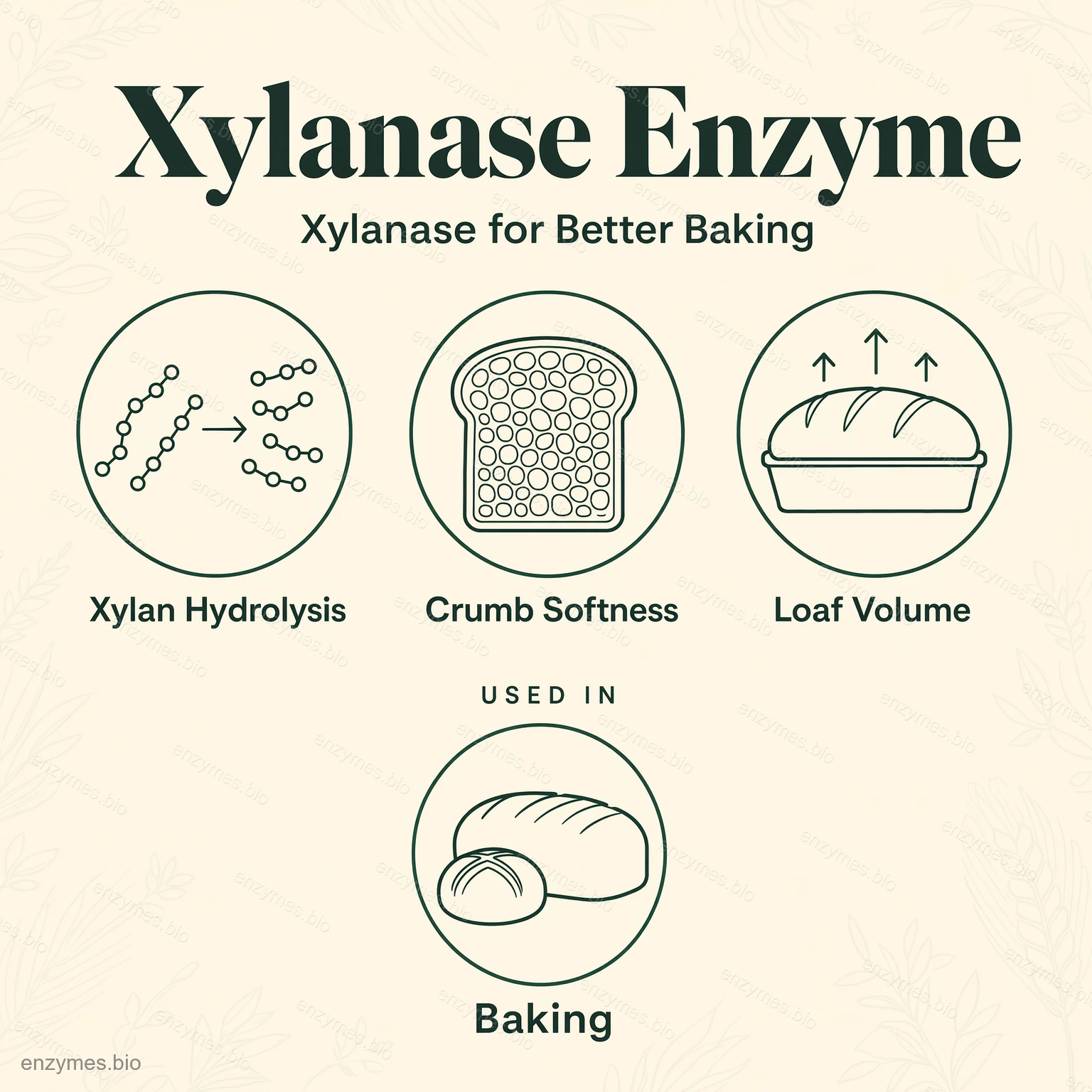 Xylanase Enzyme

Xylanase for Better Baking

Xylan Hydrolysis

Crumb Softness

Loaf Volume

USED IN

Baking

enzymes.bio