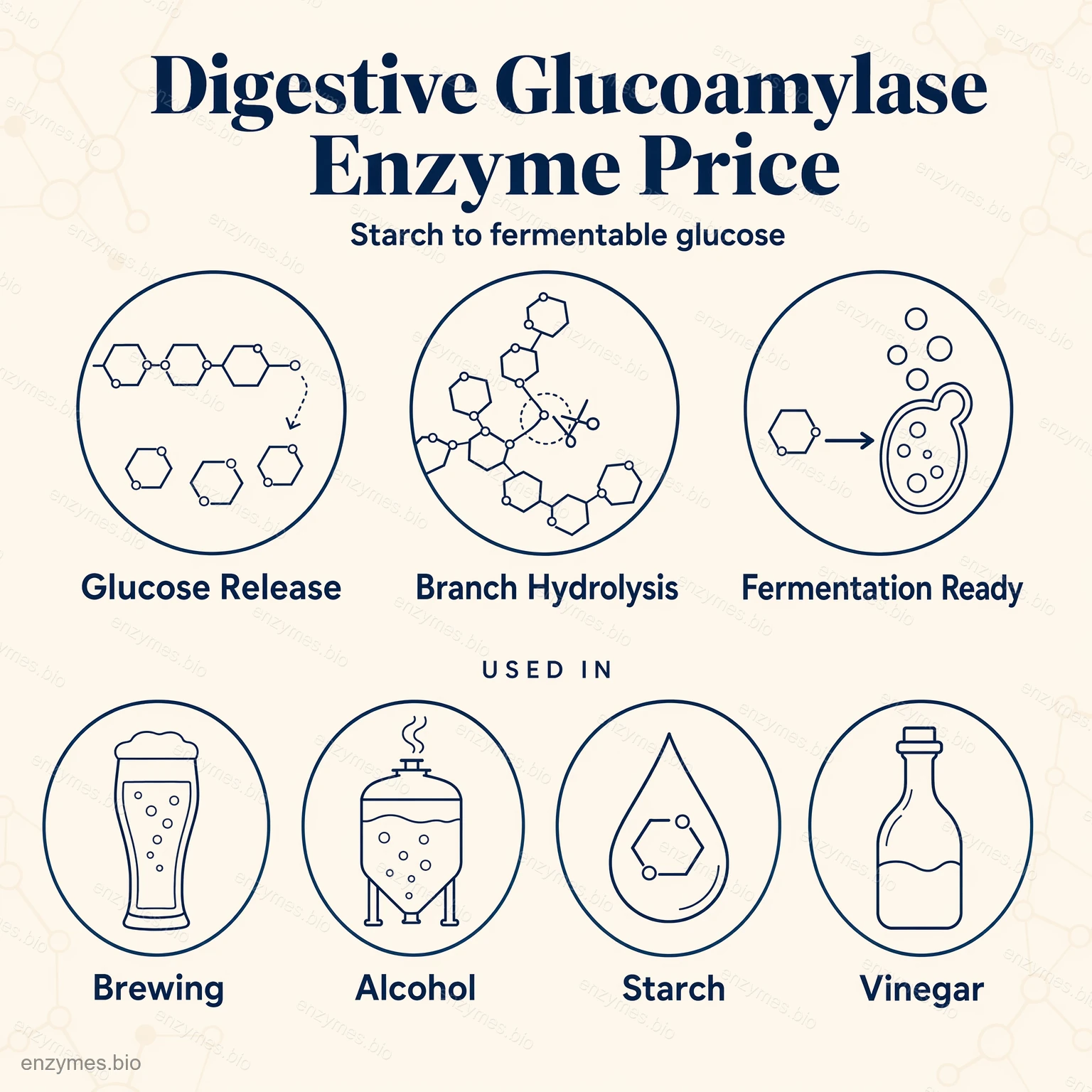 Digestive Glucoamylase Enzyme Price

Starch to fermentable glucose

Glucose Release

Branch Hydrolysis

Fermentation Ready

USED IN

Brewing

Alcohol

Starch

Vinegar

enzymes.bio