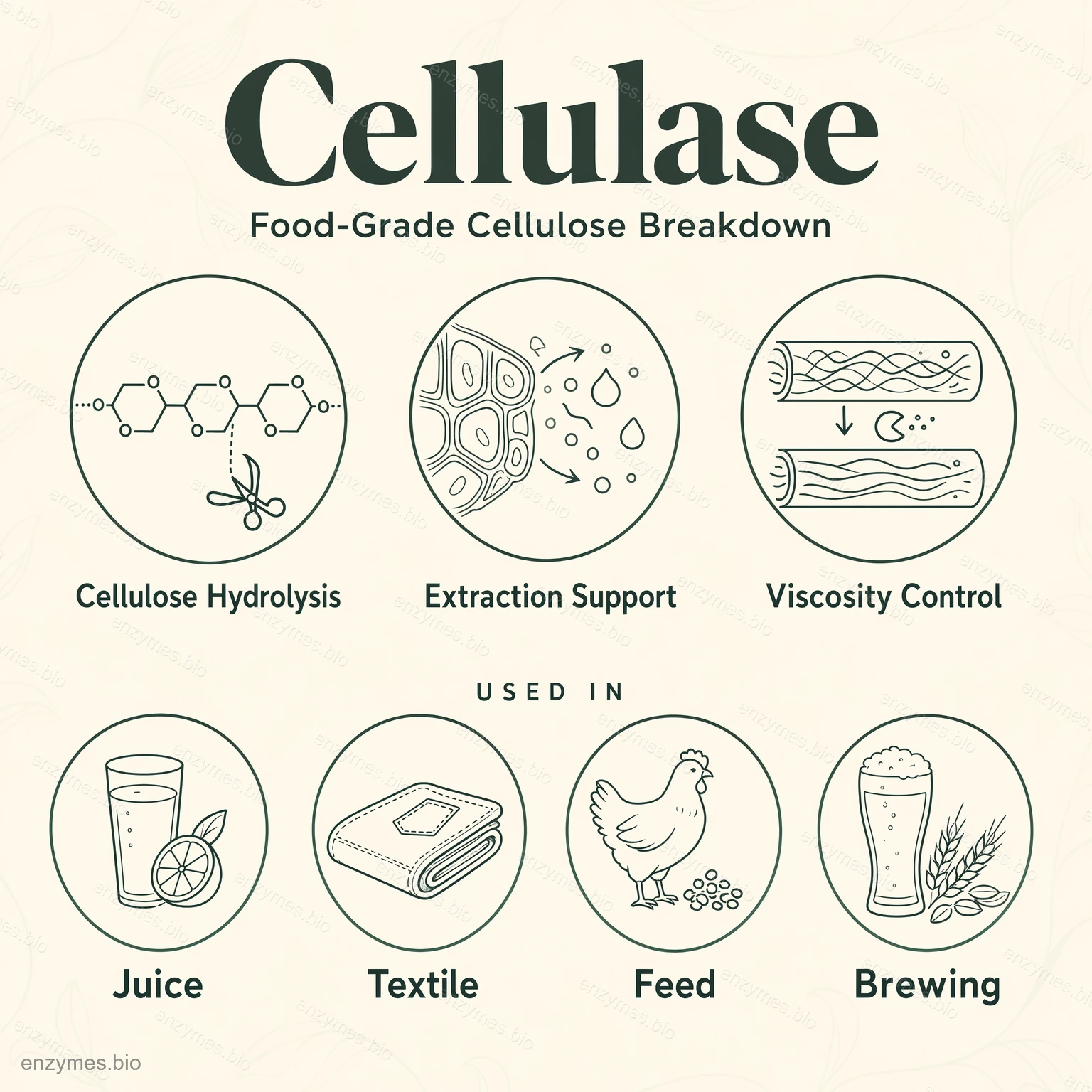 Cellulase

Food-Grade Cellulose Breakdown

Cellulose Hydrolysis

Extraction Support

Viscosity Control

USED IN

Juice

Textile

Feed

Brewing

enzymes.bio