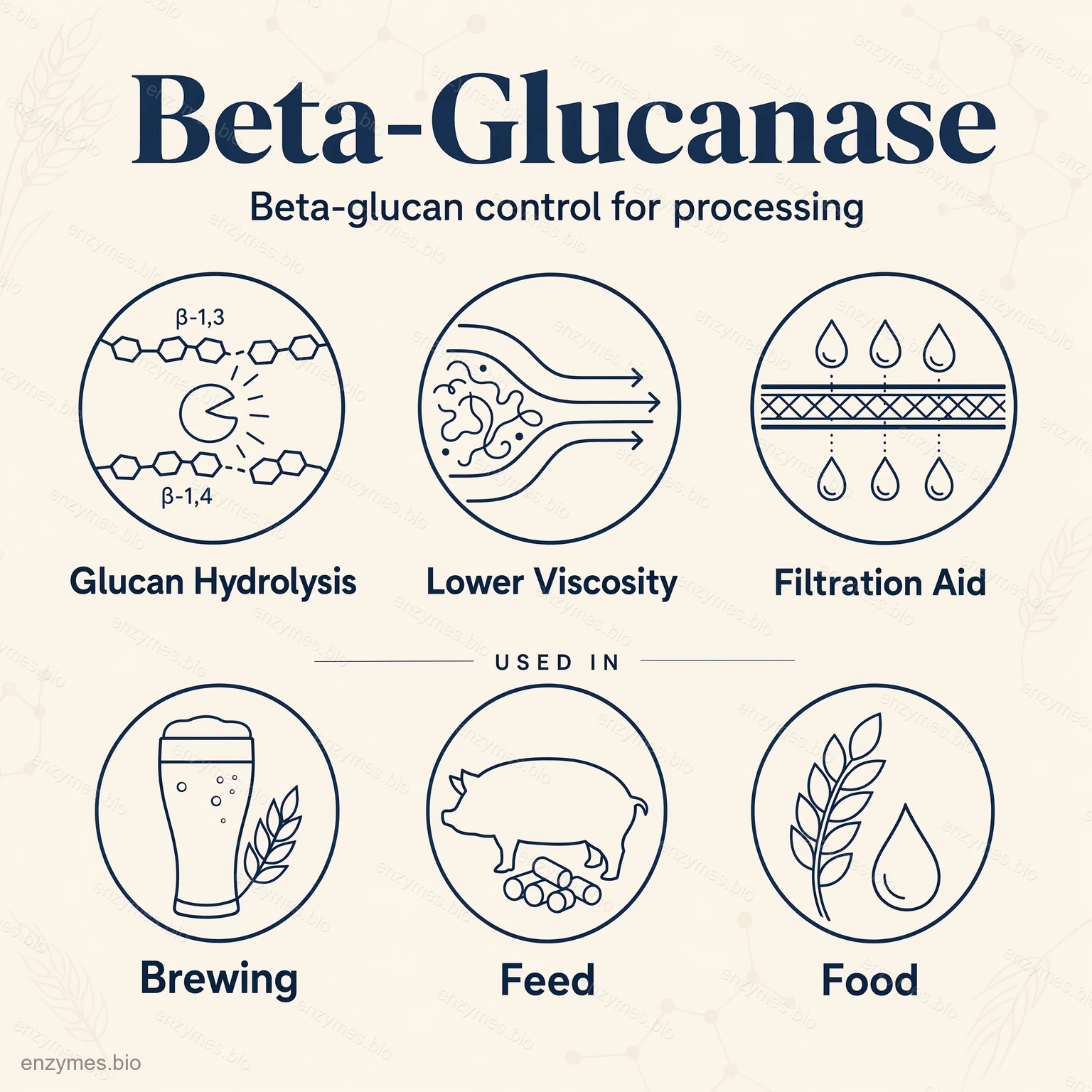 Beta-Glucanase

Beta-glucan control for processing

β-1,3

β-1,4

Glucan Hydrolysis

Lower Viscosity

Filtration Aid

USED IN

Brewing

Feed

Food

enzymes.bio