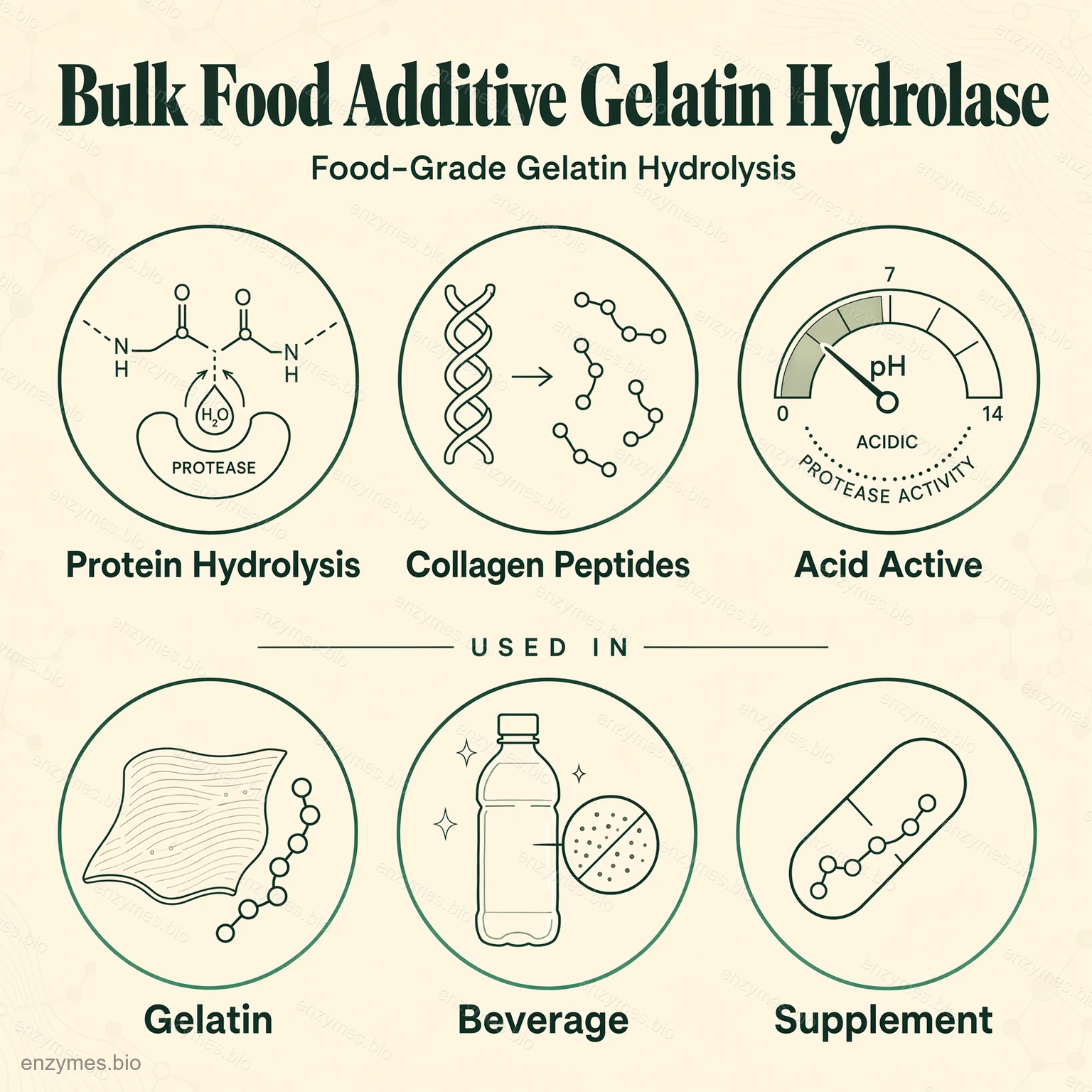 Bulk Food Additive Gelatin Hydrolase

Food-Grade Gelatin Hydrolysis

O O
N H
N H
$H_2O$
PROTEASE

Protein Hydrolysis

Collagen Peptides

7
pH
0
14
ACIDIC
PROTEASE ACTIVITY

Acid Active

USED IN

Gelatin

Beverage

Supplement

enzymes.bio