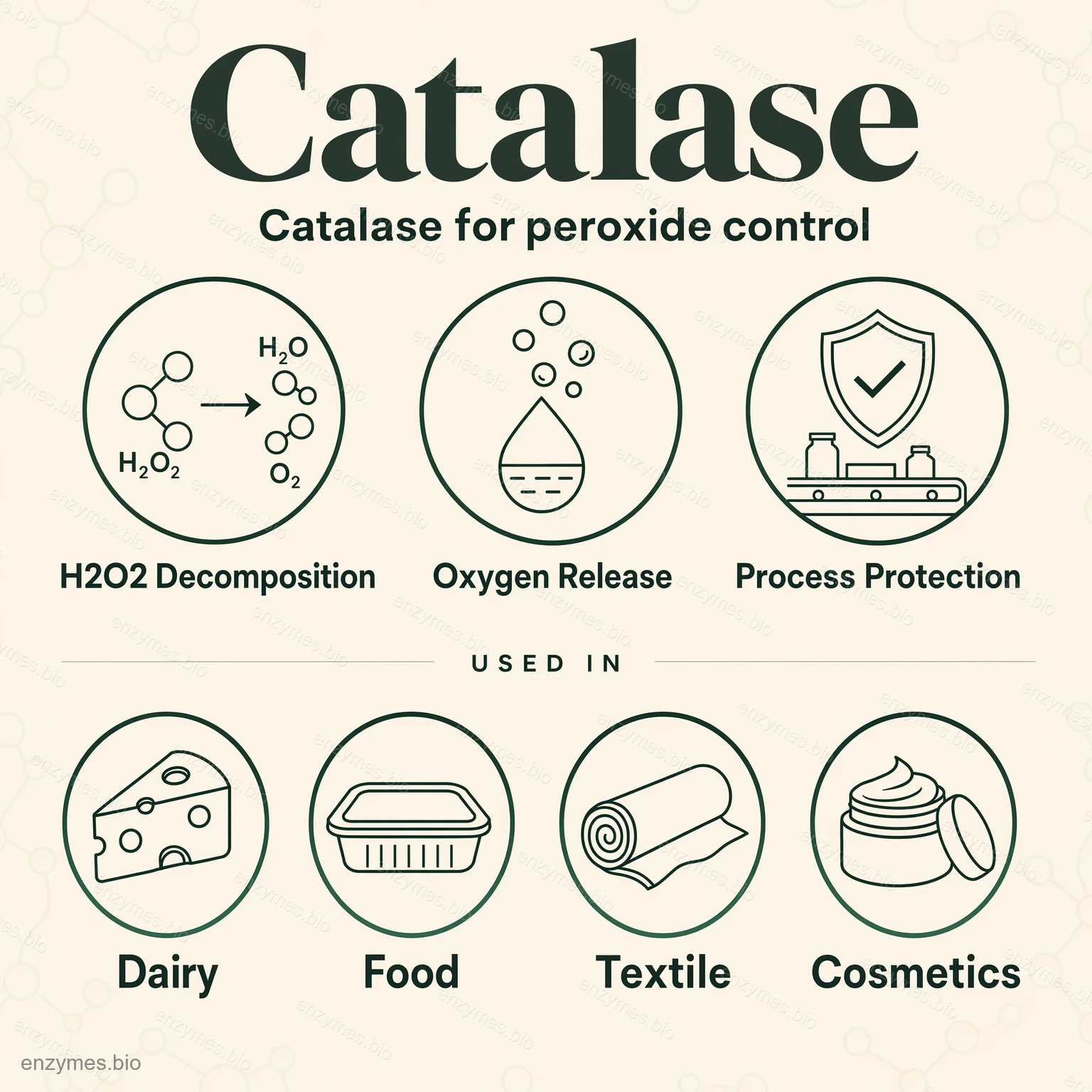 Catalase

Catalase for peroxide control

$H_2O_2$ $H_2O$ $O_2$

H2O2 Decomposition

Oxygen Release

Process Protection

USED IN

Dairy

Food

Textile

Cosmetics

enzymes.bio