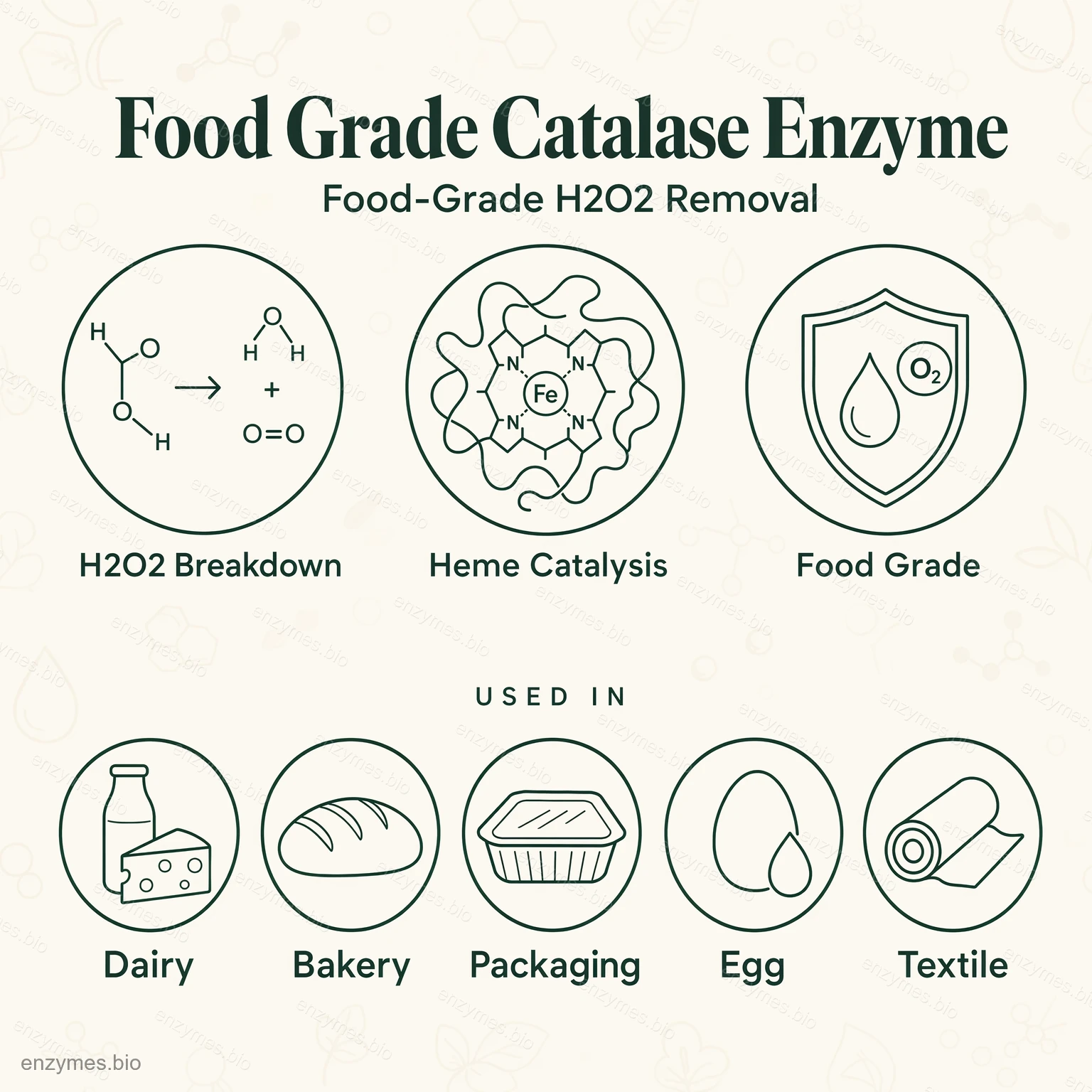 Food Grade Catalase Enzyme

Food-Grade H2O2 Removal

H O O H → H O H + O=O

N N Fe N N

$O_2$

H2O2 Breakdown

Heme Catalysis

Food Grade

USED IN

Dairy

Bakery

Packaging

Egg

Textile

enzymes.bio