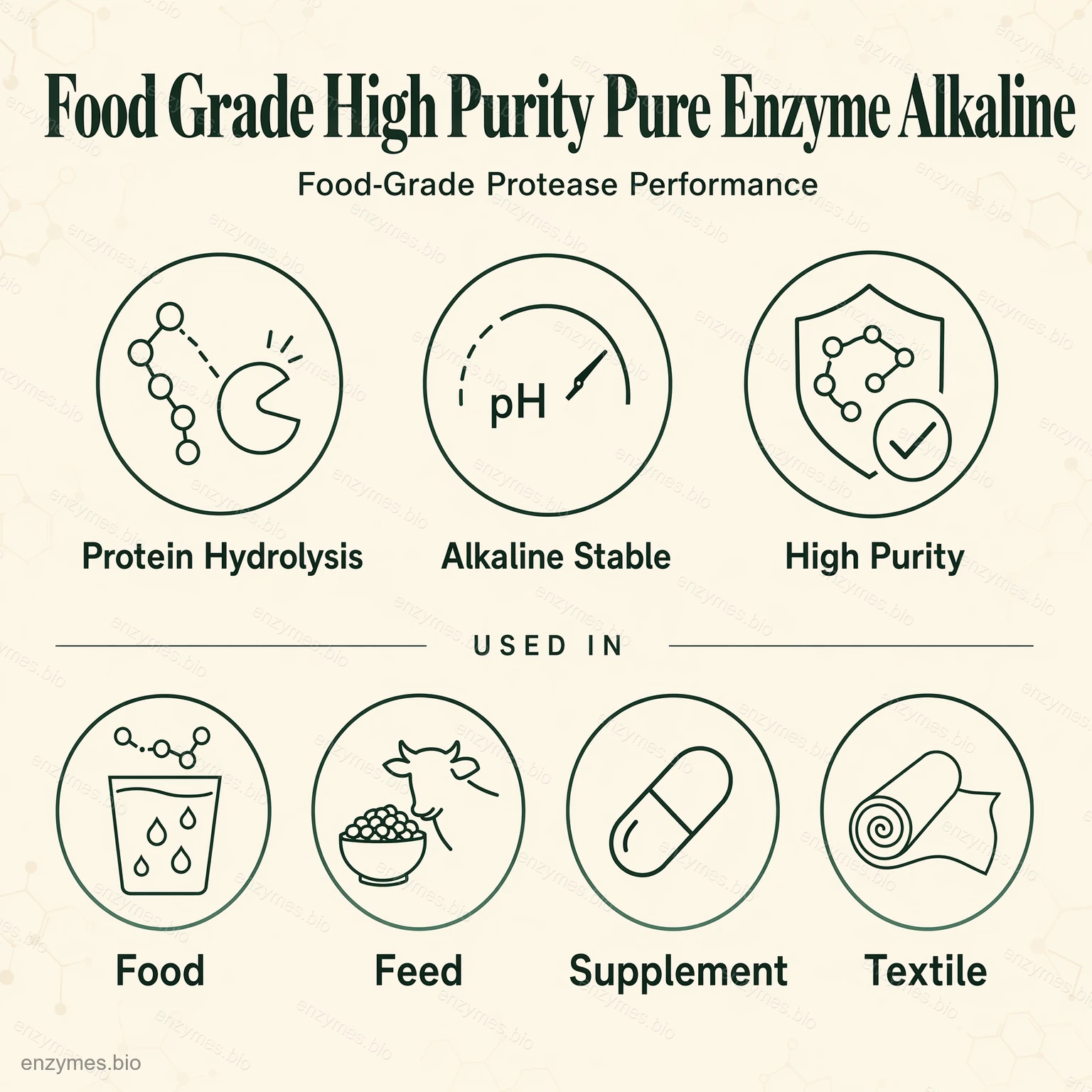 Food Grade High Purity Pure Enzyme Alkaline

Food-Grade Protease Performance

pH

Protein Hydrolysis

Alkaline Stable

High Purity

USED IN

Food

Feed

Supplement

Textile

enzymes.bio