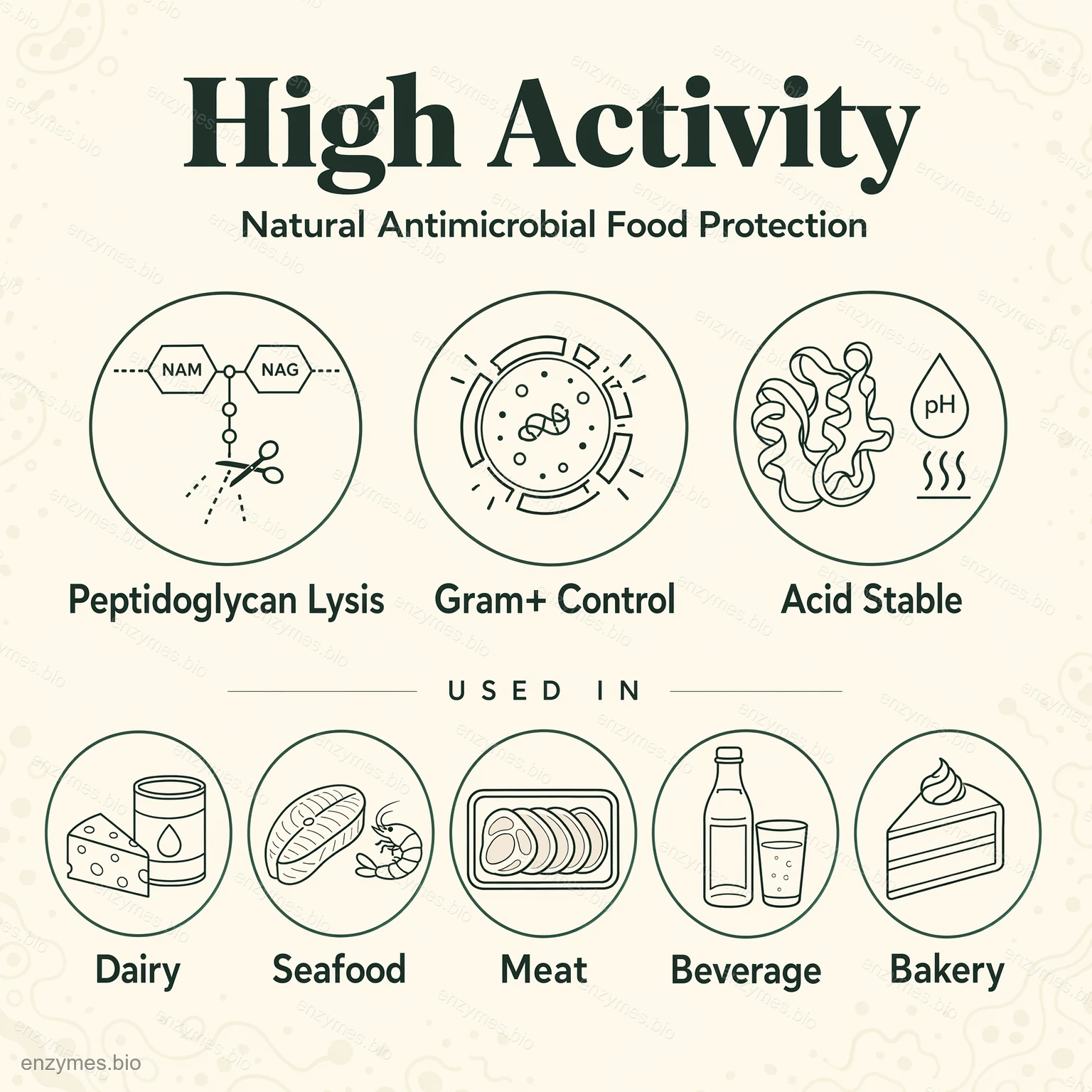 High Activity

Natural Antimicrobial Food Protection

NAM NAG

pH

Peptidoglycan Lysis

Gram+ Control

Acid Stable

USED IN

Dairy

Seafood

Meat

Beverage

Bakery

enzymes.bio