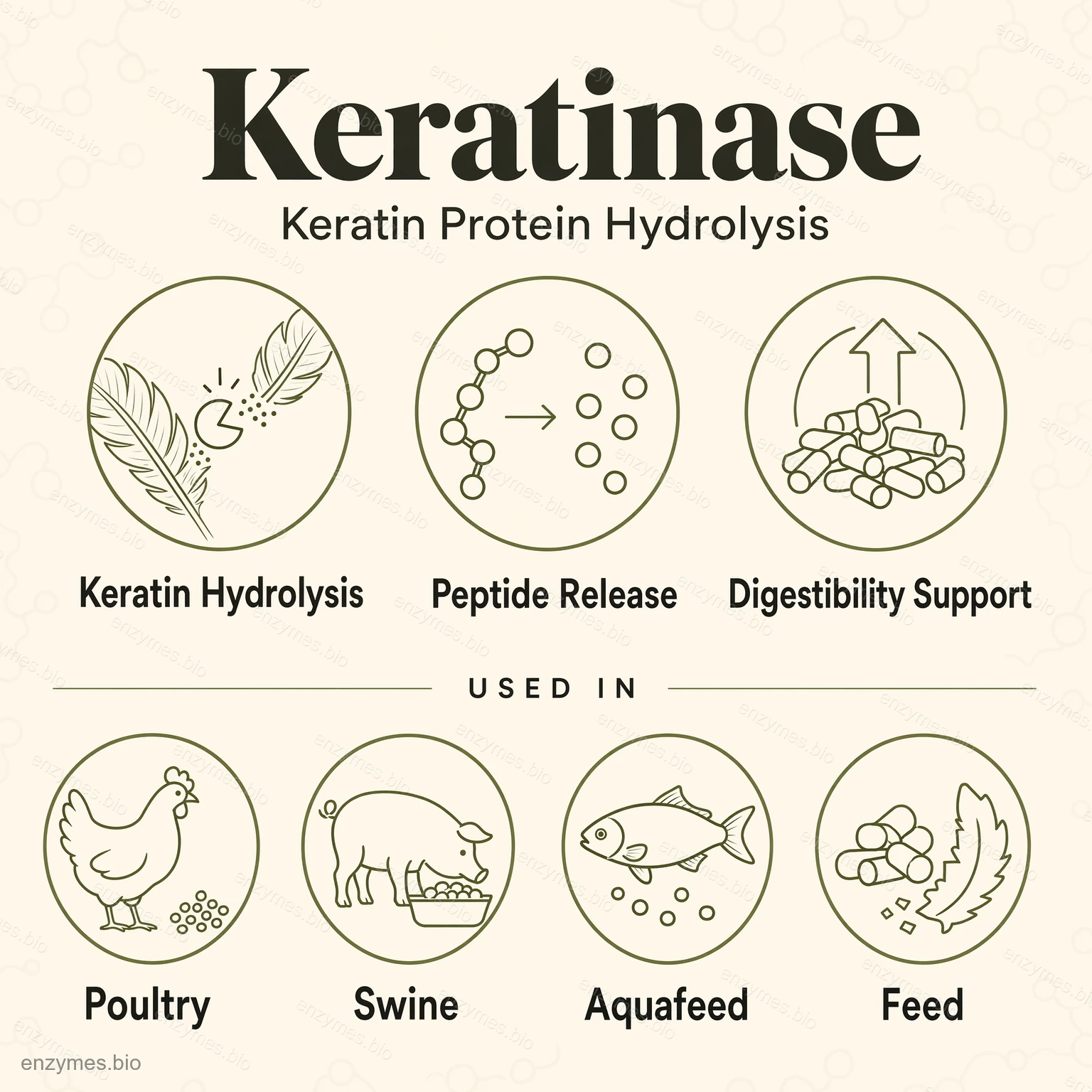 Keratinase

Keratin Protein Hydrolysis

Keratin Hydrolysis

Peptide Release

Digestibility Support

USED IN

Poultry

Swine

Aquafeed

Feed

enzymes.bio