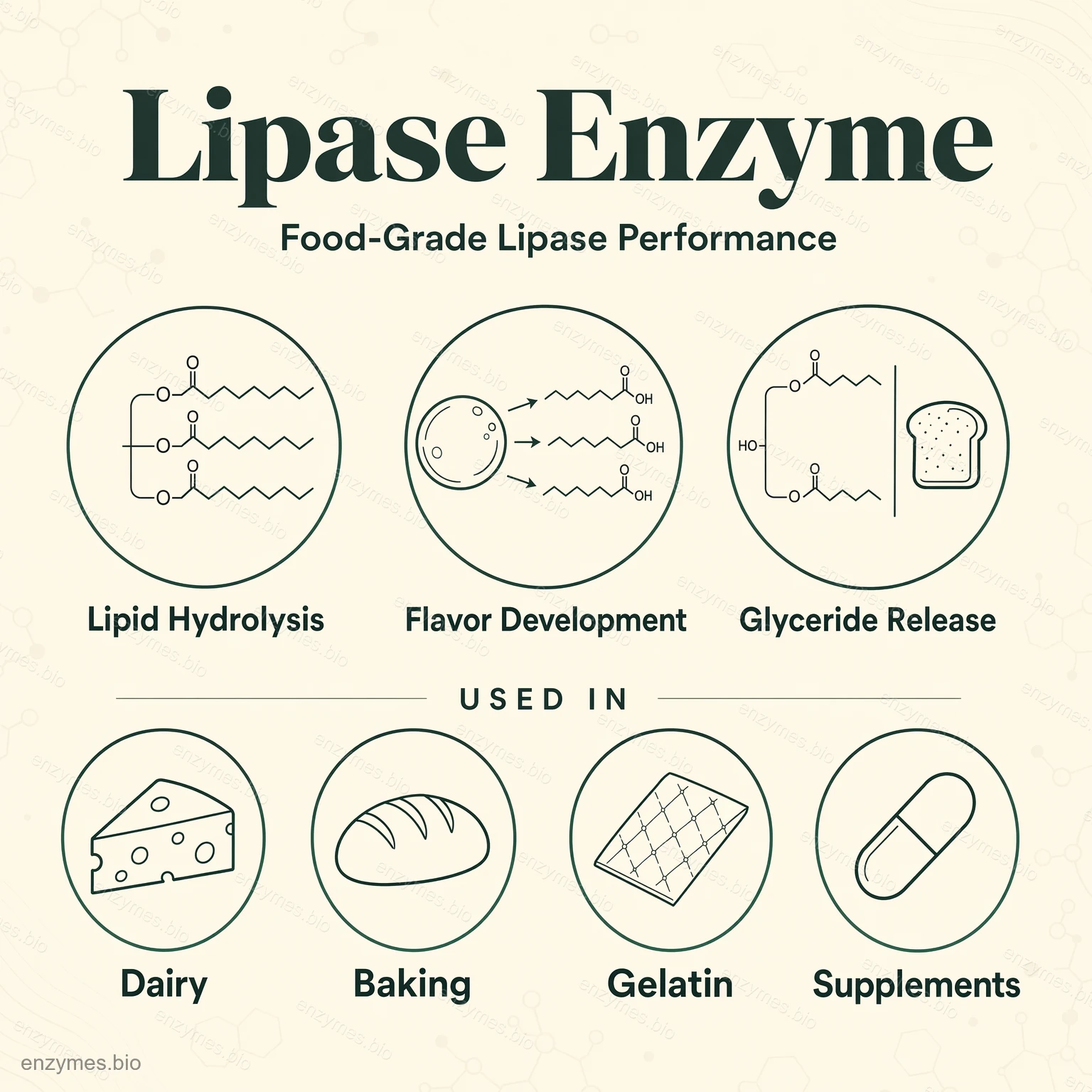 Lipase Enzyme

Food-Grade Lipase Performance

O
O
O
O
O
O

O
OH
O
OH
O
OH

O
O
HO
O
O

Lipid Hydrolysis

Flavor Development

Glyceride Release

USED IN

Dairy

Baking

Gelatin

Supplements

enzymes.bio