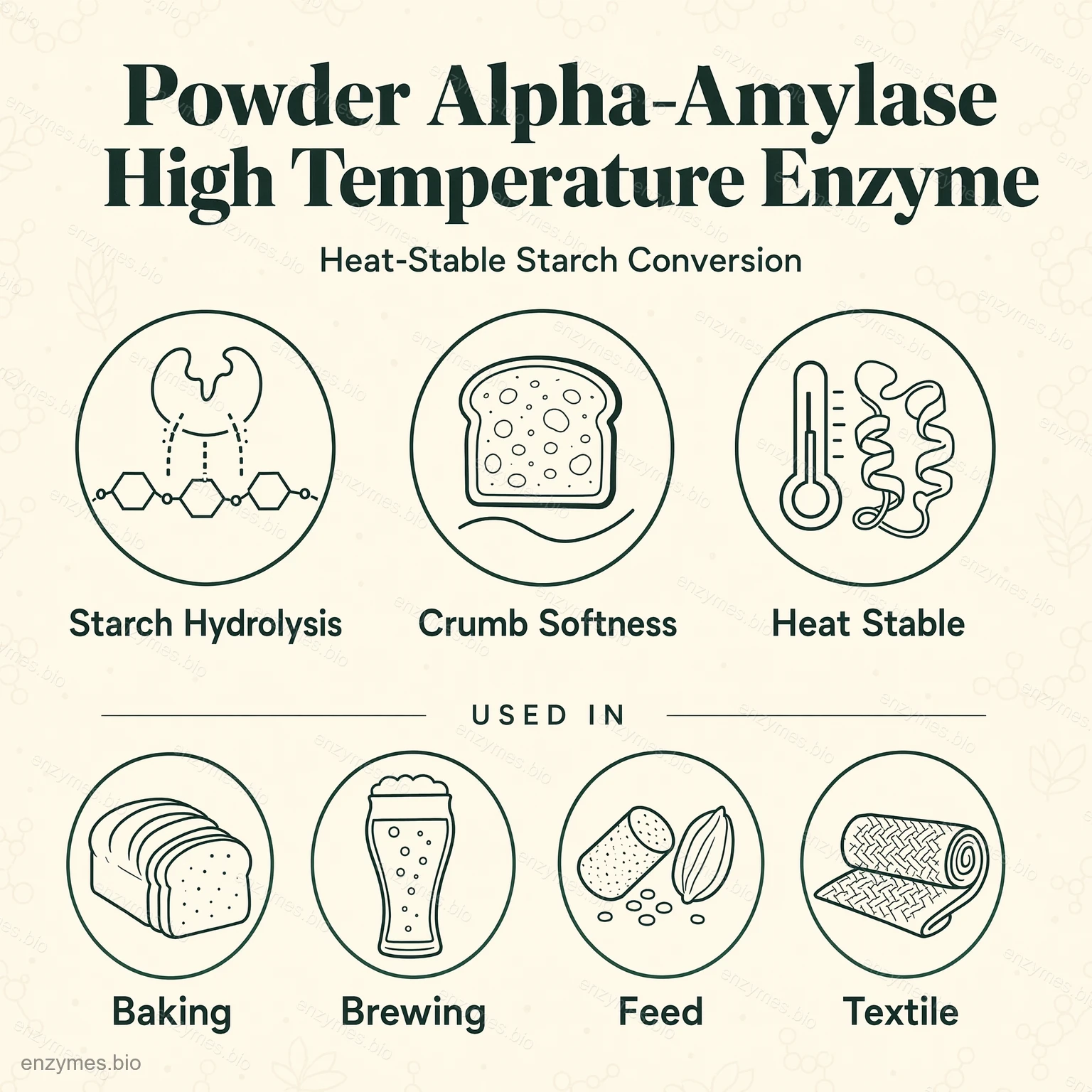 Powder Alpha-Amylase High Temperature Enzyme

Heat-Stable Starch Conversion

Starch Hydrolysis

Crumb Softness

Heat Stable

USED IN

Baking

Brewing

Feed

Textile

enzymes.bio