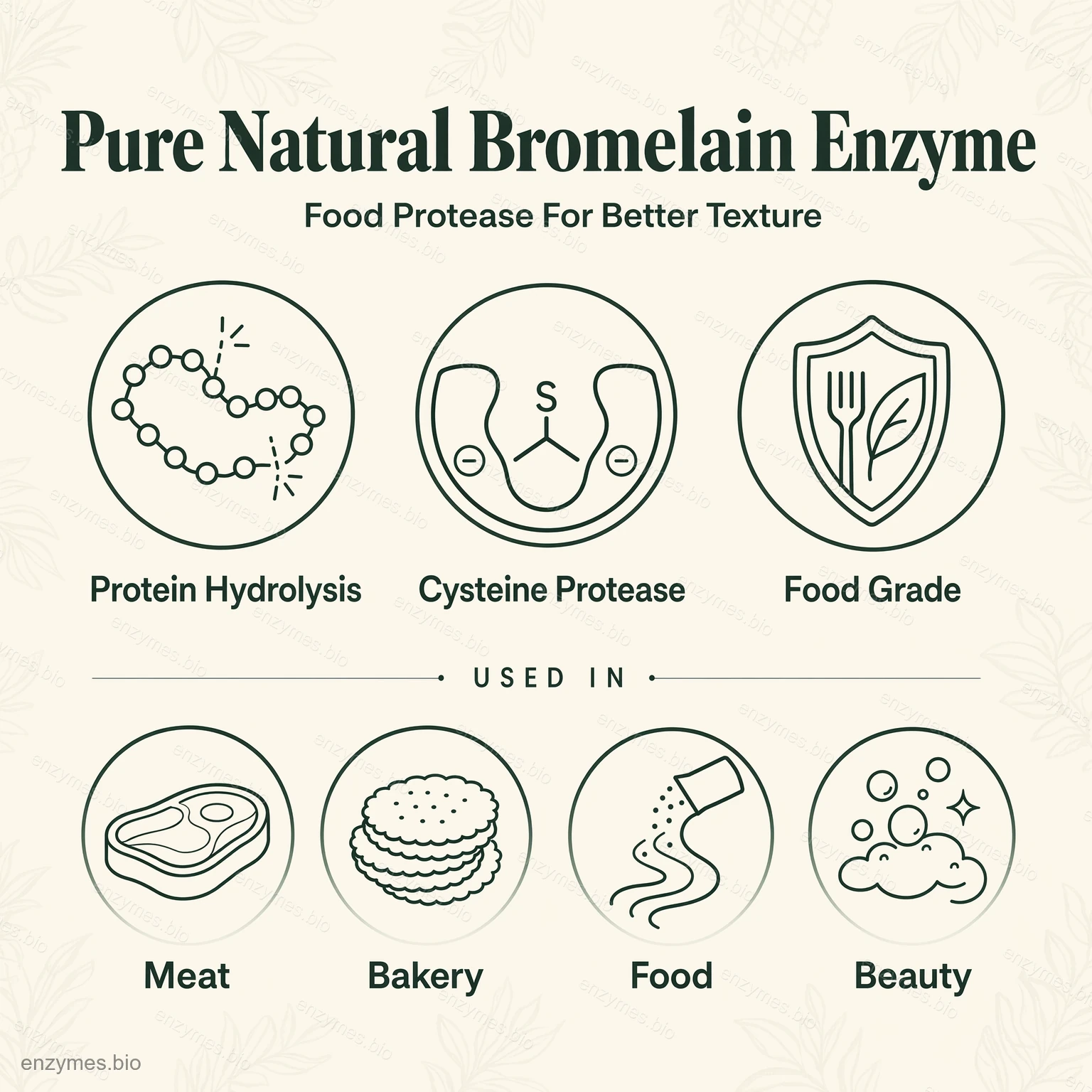 Pure Natural Bromelain Enzyme

Food Protease For Better Texture

S

Protein Hydrolysis

Cysteine Protease

Food Grade

USED IN

Meat

Bakery

Food

Beauty

enzymes.bio