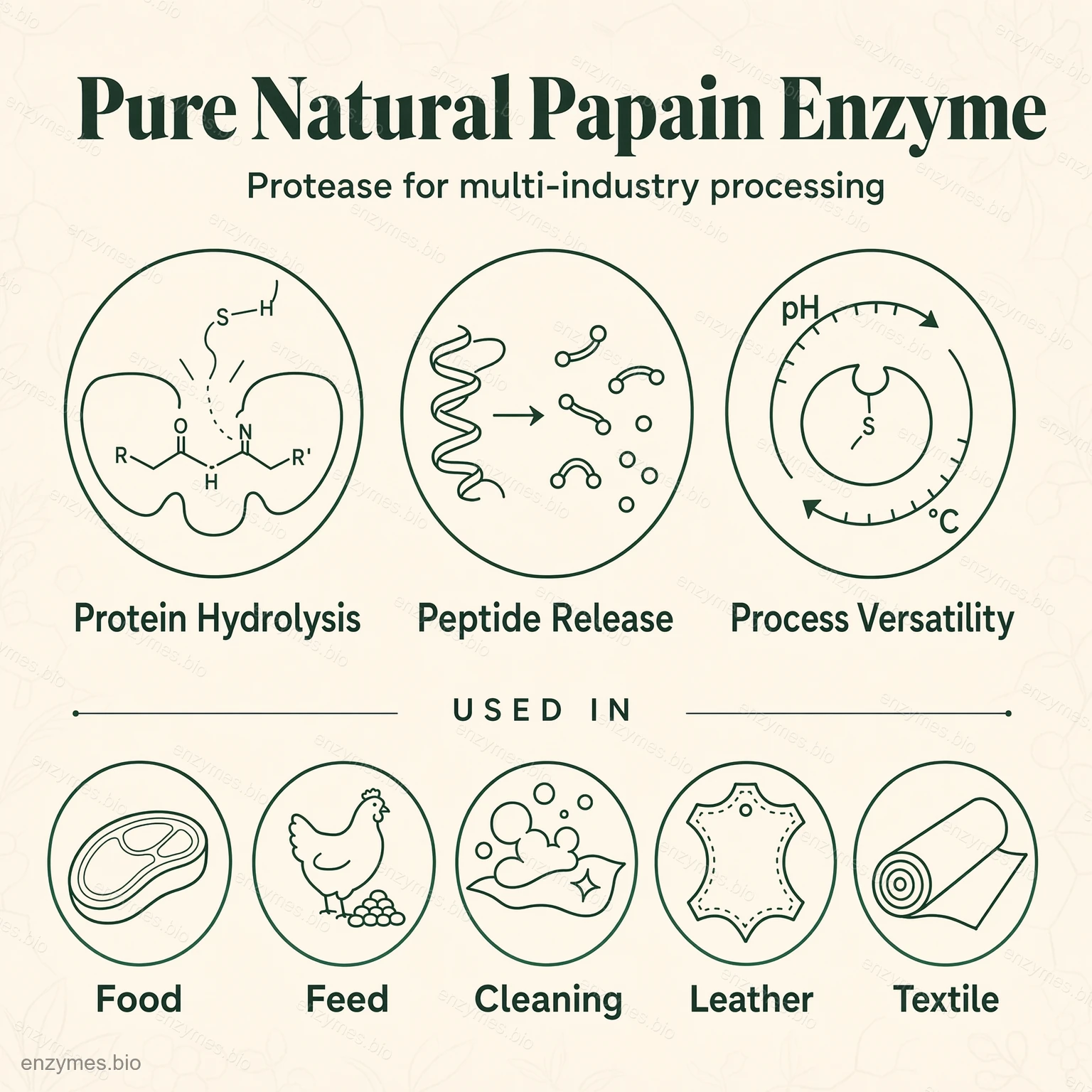 Pure Natural Papain Enzyme

Protease for multi-industry processing

S—H

O

N

R

R'

H

pH

S

°C

Protein Hydrolysis

Peptide Release

Process Versatility

USED IN

Food

Feed

Cleaning

Leather

Textile

enzymes.bio