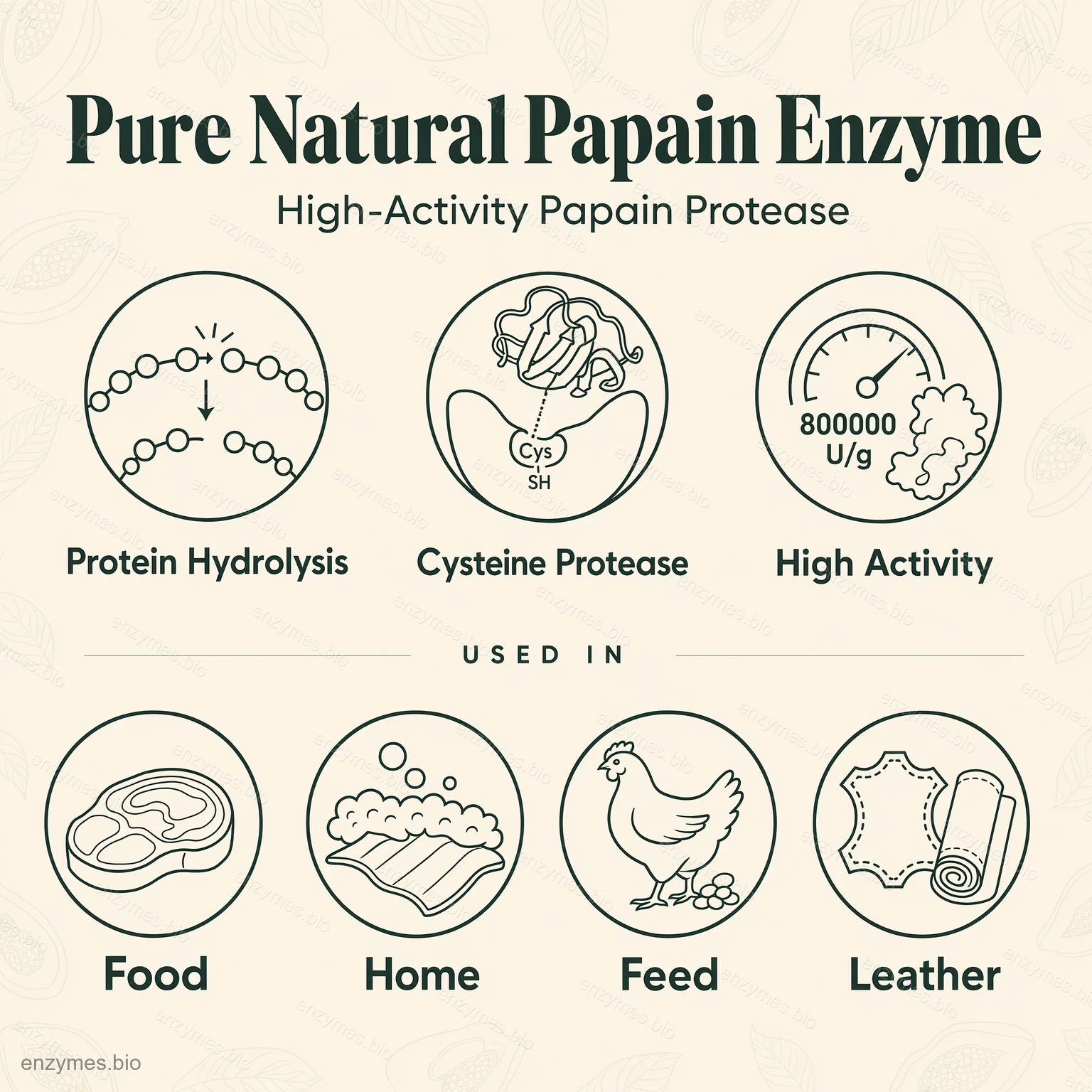 Pure Natural Papain Enzyme

High-Activity Papain Protease

Cys
SH

800000
U/g

Protein Hydrolysis

Cysteine Protease

High Activity

USED IN

Food

Home

Feed

Leather

enzymes.bio