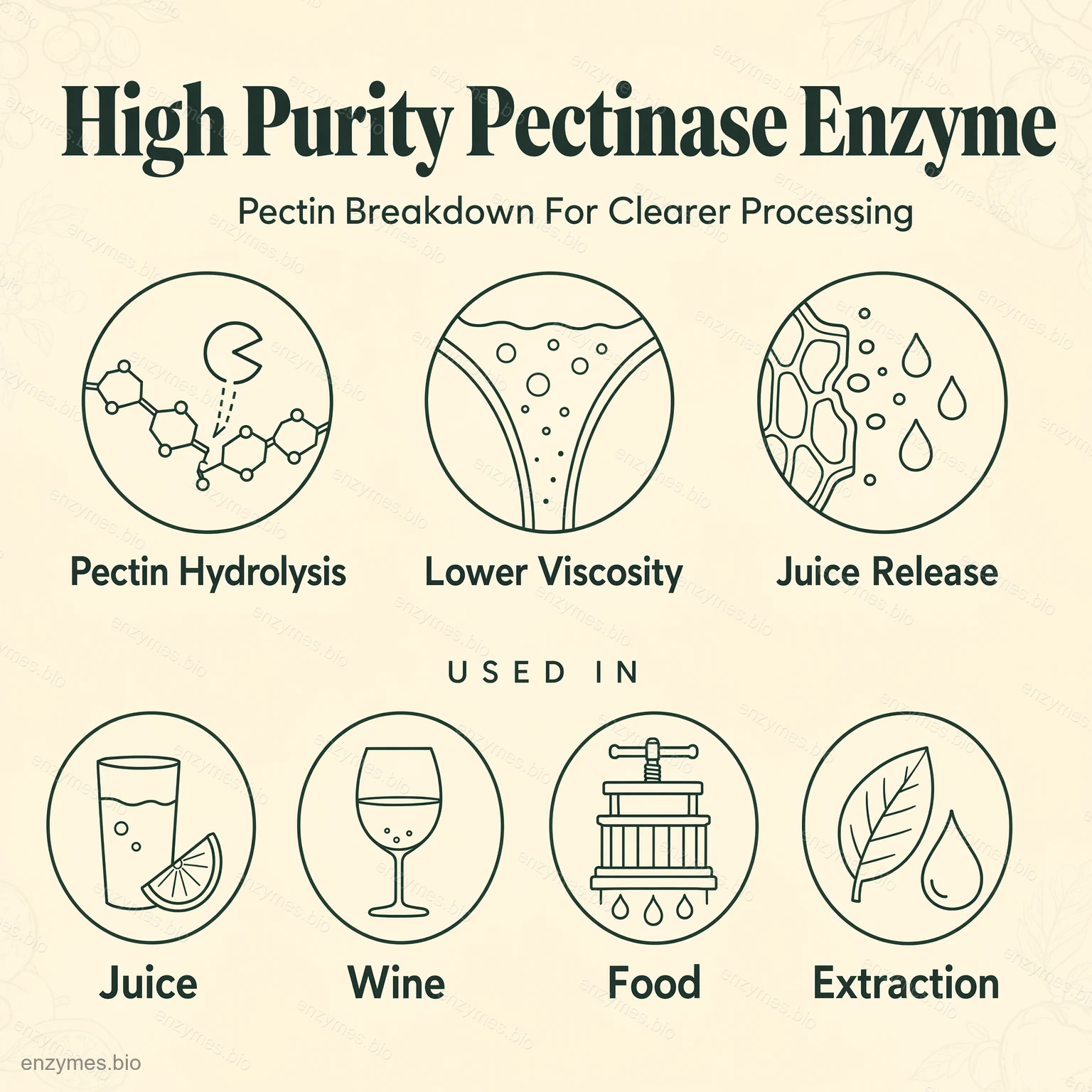 High Purity Pectinase Enzyme

Pectin Breakdown For Clearer Processing

Pectin Hydrolysis

Lower Viscosity

Juice Release

USED IN

Juice

Wine

Food

Extraction

enzymes.bio