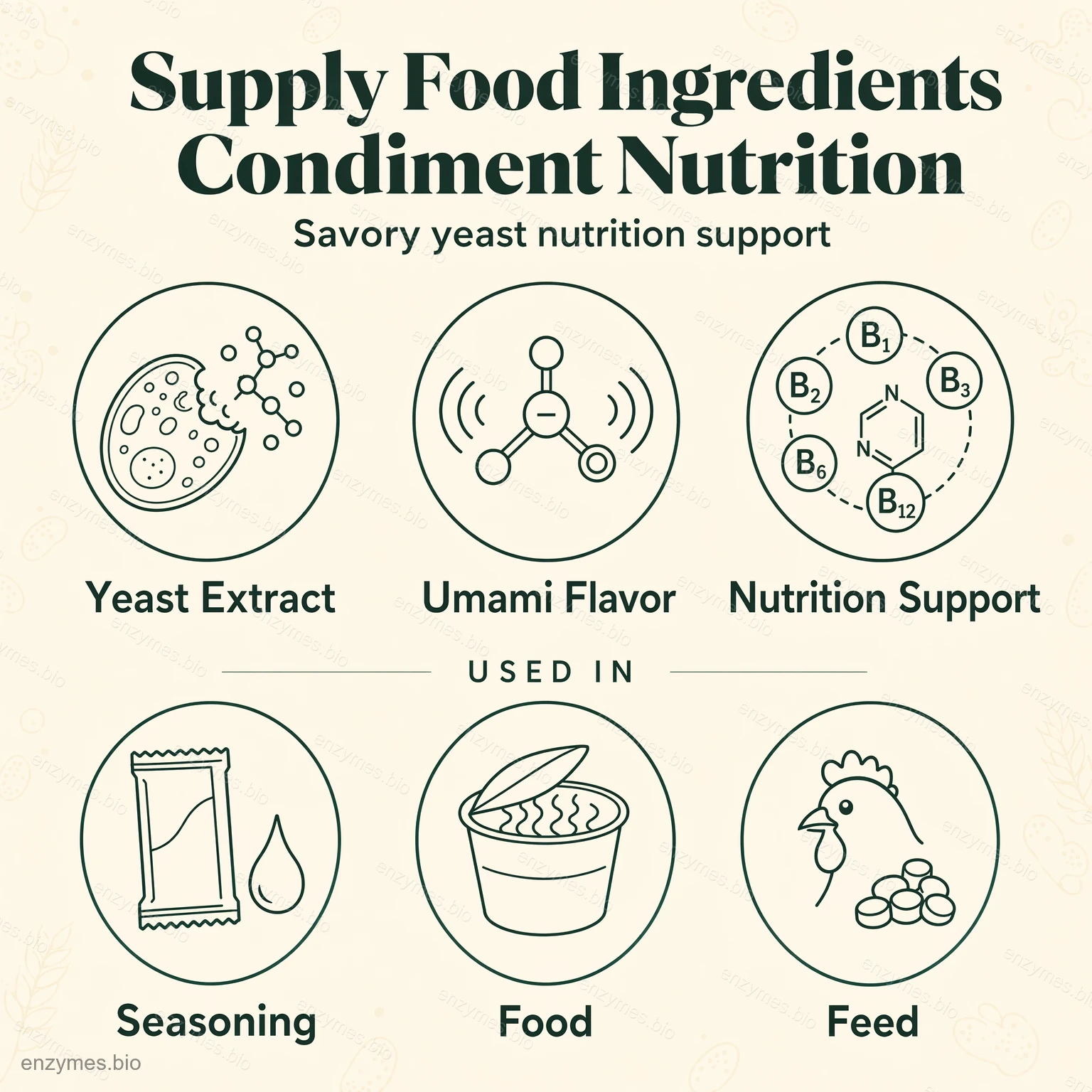 Supply Food Ingredients Condiment Nutrition

Savory yeast nutrition support

$B_1$ $B_2$ $B_3$ $B_6$ $B_{12}$ N N

Yeast Extract

Umami Flavor

Nutrition Support

USED IN

Seasoning

Food

Feed

enzymes.bio