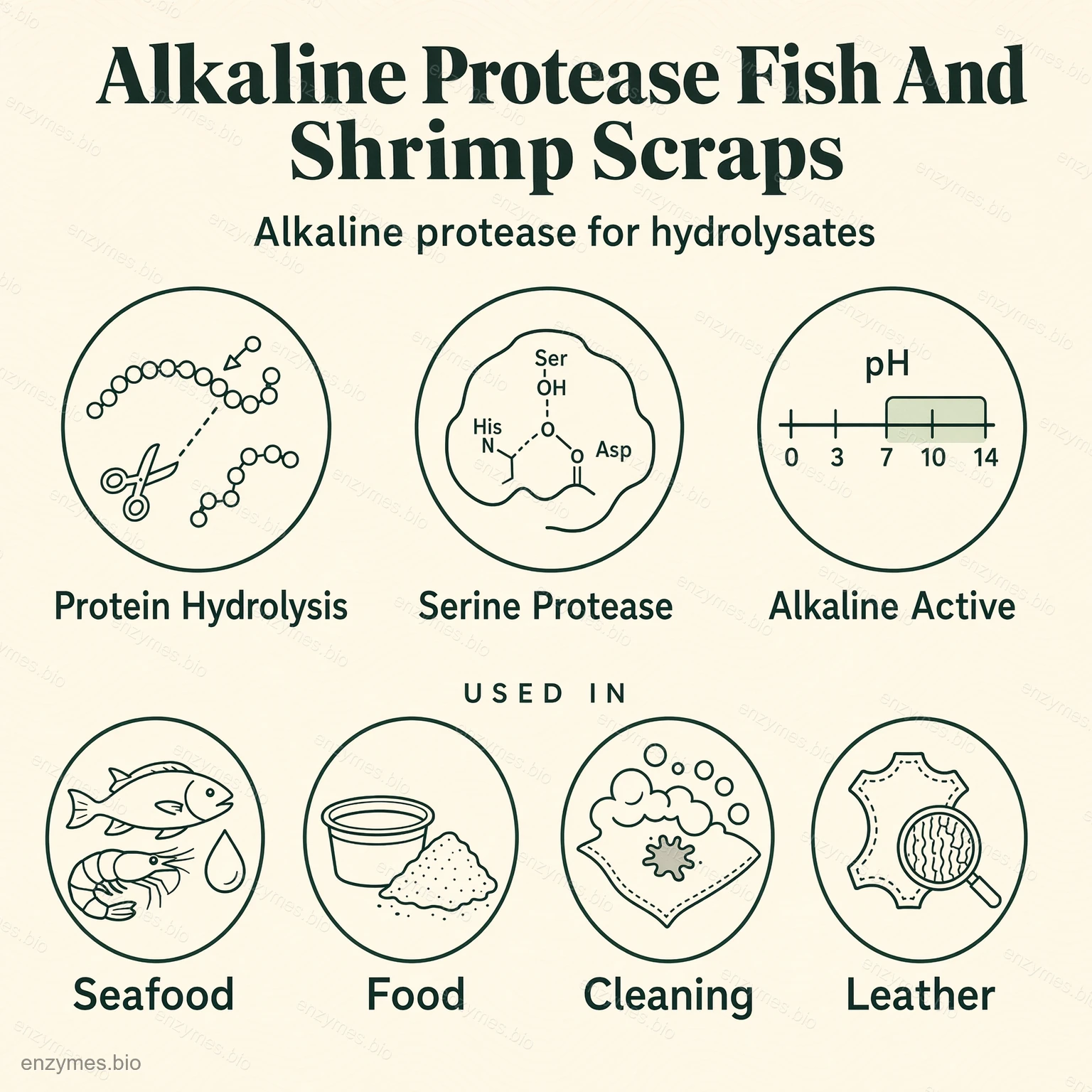 Alkaline Protease Fish And Shrimp Scraps

Alkaline protease for hydrolysates

Ser
OH
His
N
O
O
Asp

pH
0 3 7 10 14

Protein Hydrolysis

Serine Protease

Alkaline Active

USED IN

Seafood

Food

Cleaning

Leather

enzymes.bio