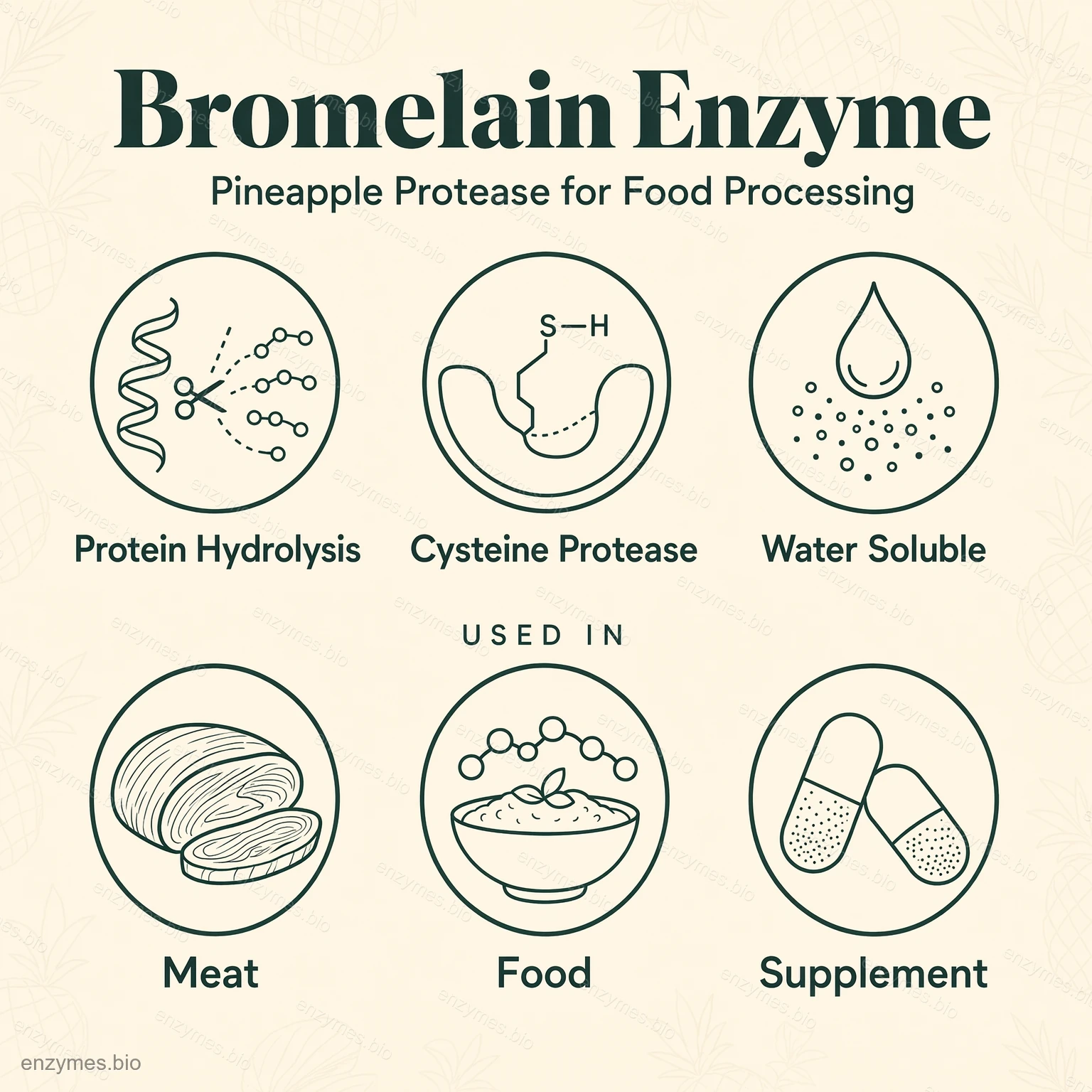 Bromelain Enzyme

Pineapple Protease for Food Processing

S—H

Protein Hydrolysis

Cysteine Protease

Water Soluble

USED IN

Meat

Food

Supplement

enzymes.bio