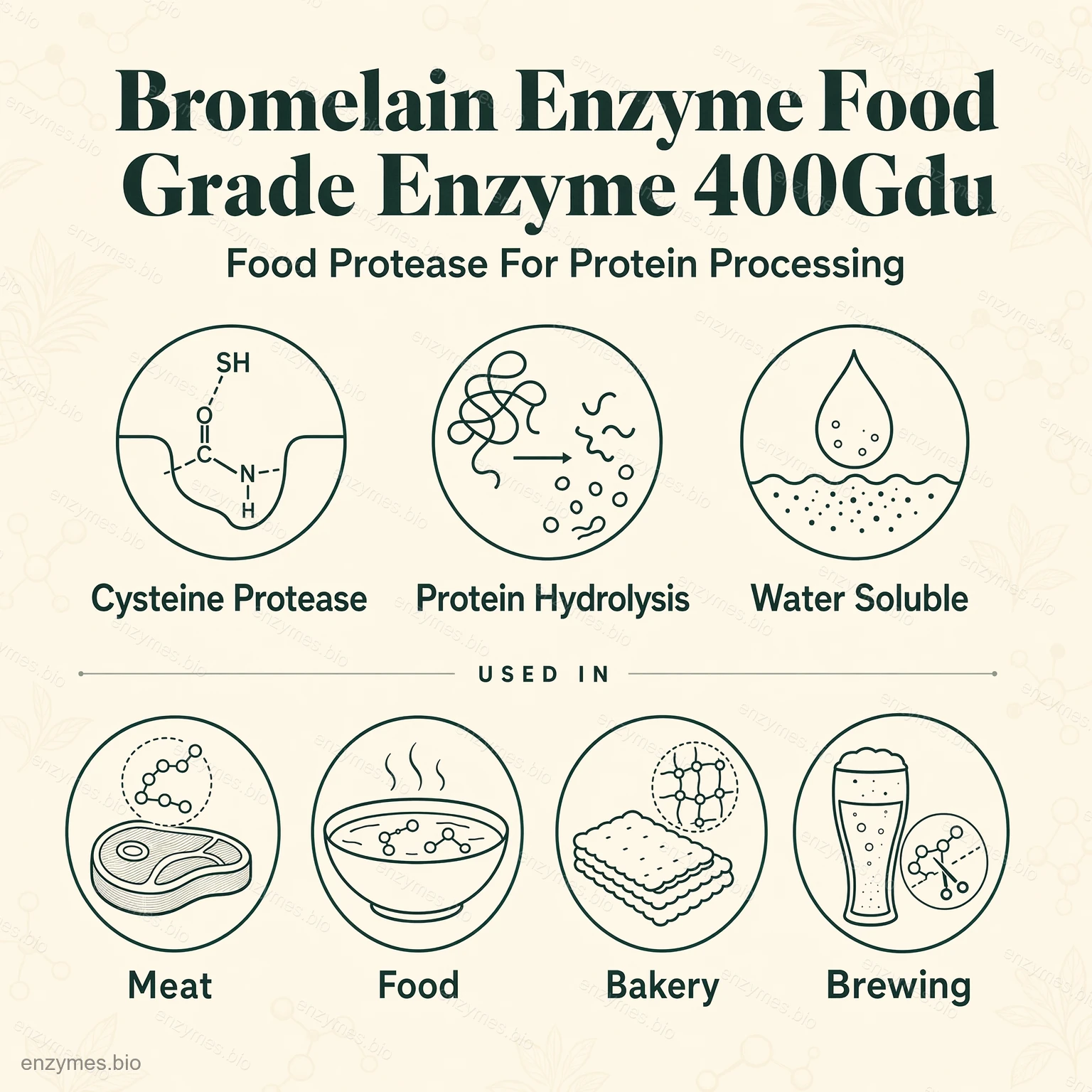 Bromelain Enzyme Food Grade Enzyme 400Gdu

Food Protease For Protein Processing

SH
O
C
N
H

Cysteine Protease

Protein Hydrolysis

Water Soluble

USED IN

Meat

Food

Bakery

Brewing

enzymes.bio