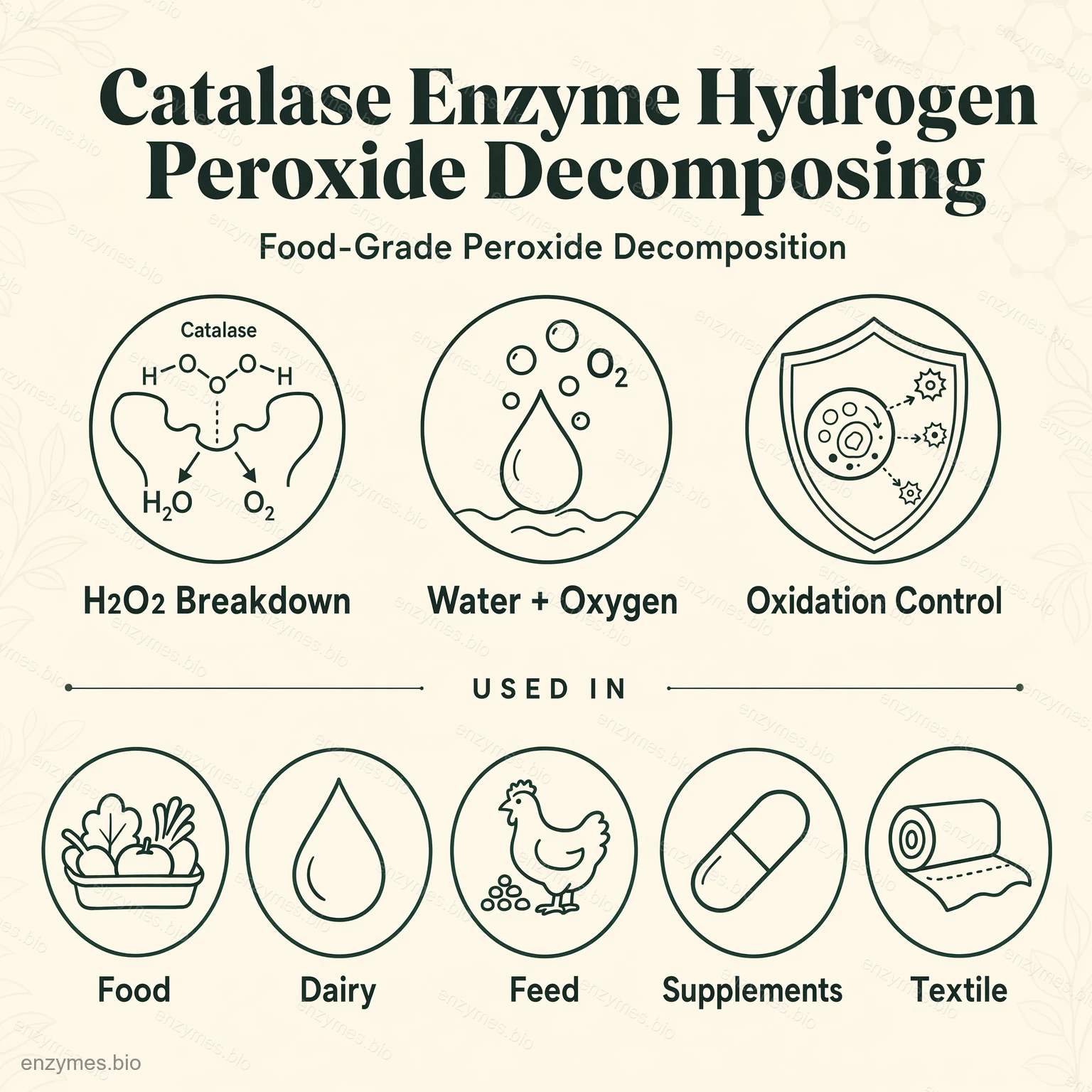 Catalase Enzyme Hydrogen Peroxide Decomposing

Food-Grade Peroxide Decomposition

Catalase
H O O O H
$H_2O$ $O_2$

$O_2$

$H_2O_2$ Breakdown

Water + Oxygen

Oxidation Control

USED IN

Food

Dairy

Feed

Supplements

Textile

enzymes.bio