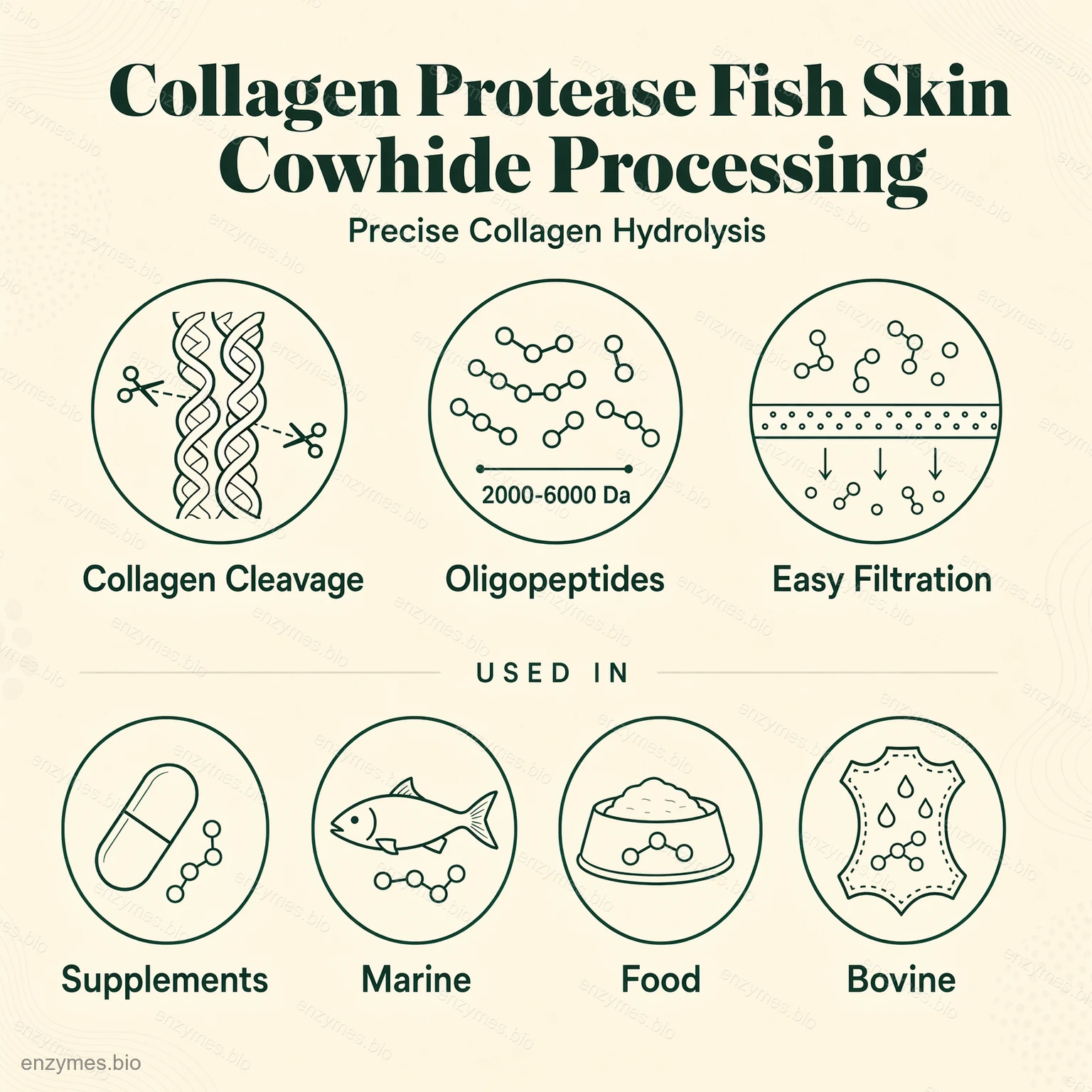 Collagen Protease Fish Skin Cowhide Processing

Precise Collagen Hydrolysis

2000-6000 Da

Collagen Cleavage

Oligopeptides

Easy Filtration

USED IN

Supplements

Marine

Food

Bovine

enzymes.bio