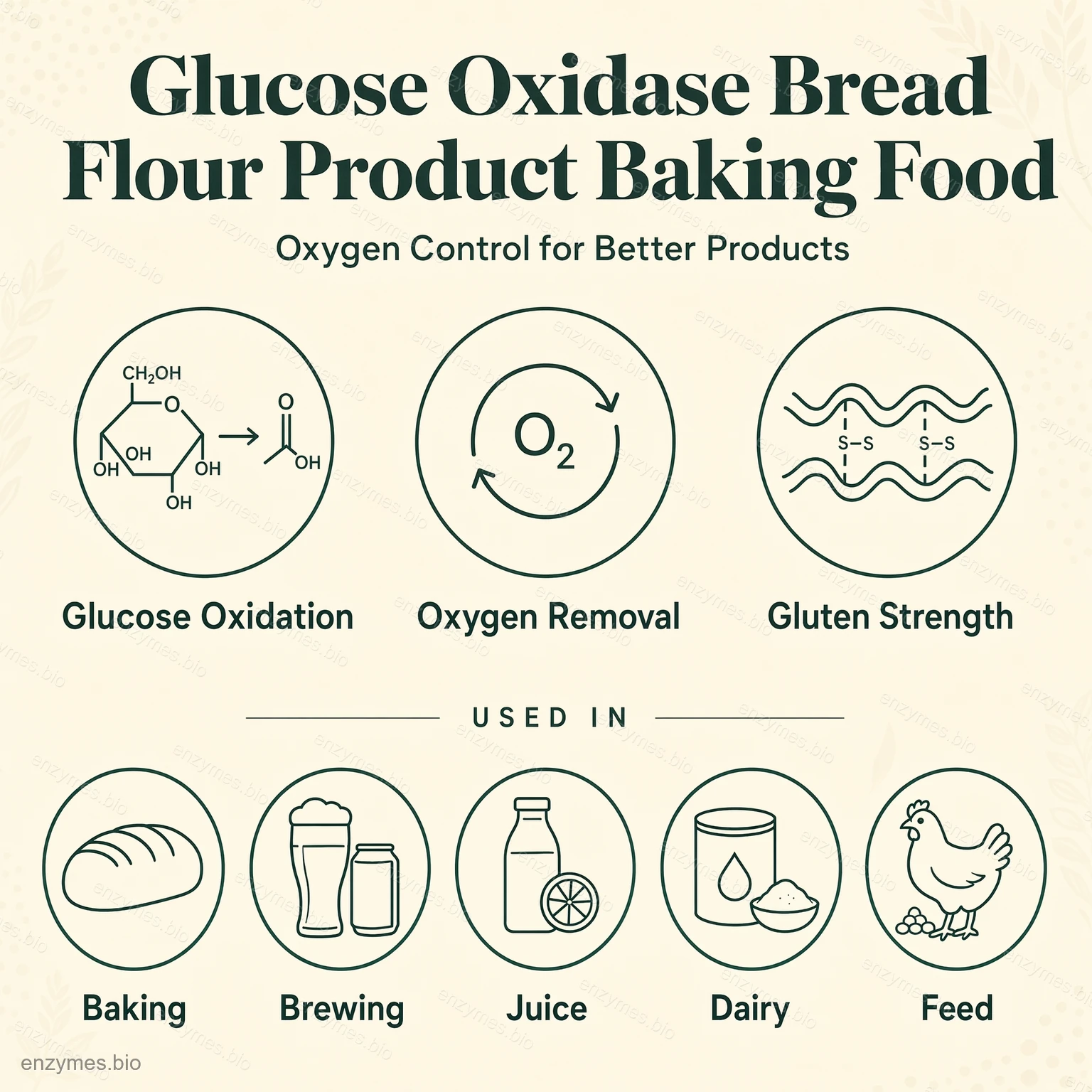 Glucose Oxidase Bread Flour Product Baking Food

Oxygen Control for Better Products

$CH_2OH$
O
OH
OH
OH
OH
O
OH

$O_2$

S–S
S–S

Glucose Oxidation

Oxygen Removal

Gluten Strength

USED IN

Baking

Brewing

Juice

Dairy

Feed

enzymes.bio