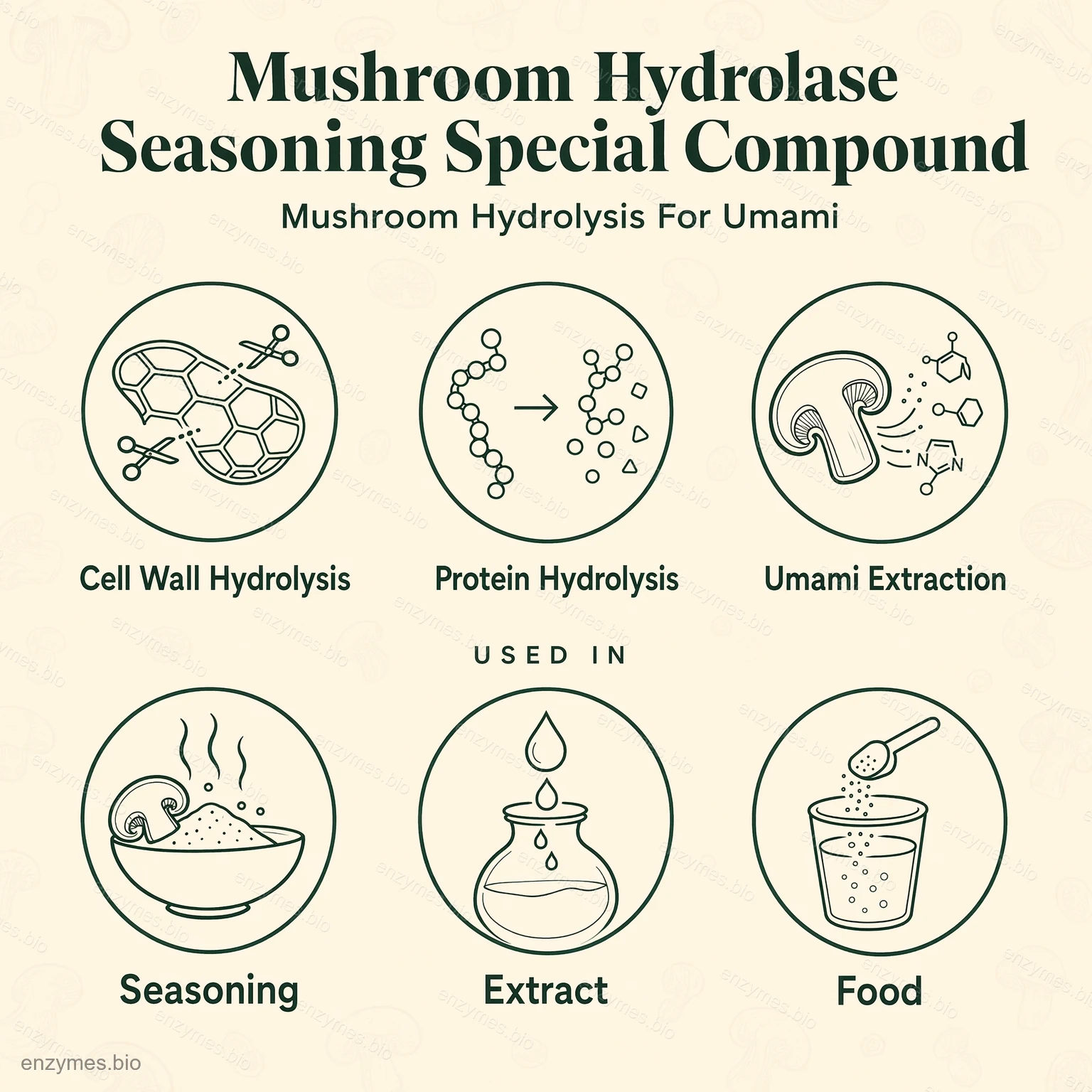 Mushroom Hydrolase Seasoning Special Compound

Mushroom Hydrolysis For Umami

N N

Cell Wall Hydrolysis

Protein Hydrolysis

Umami Extraction

USED IN

Seasoning

Extract

Food

enzymes.bio